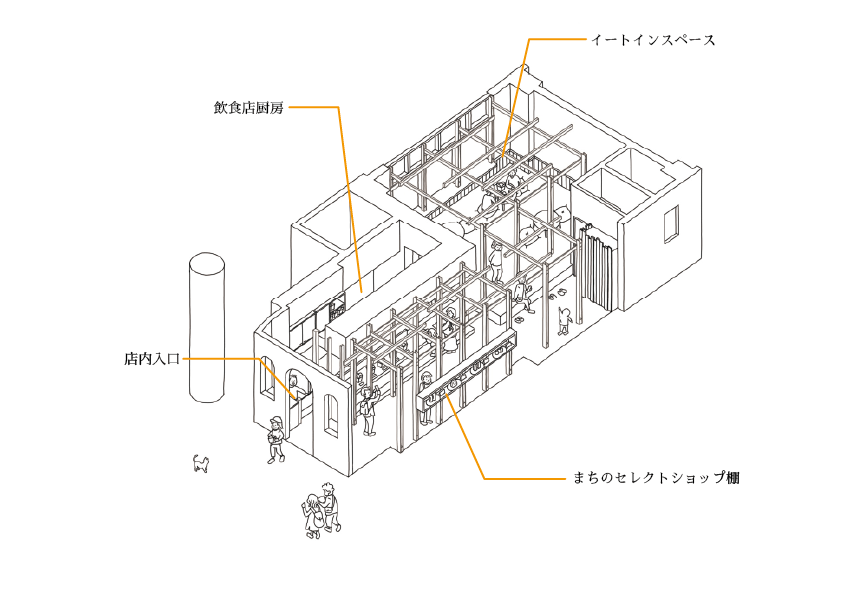 イートインスペース

飲食店厨房

店内入口

まちのセレクトショップ棚