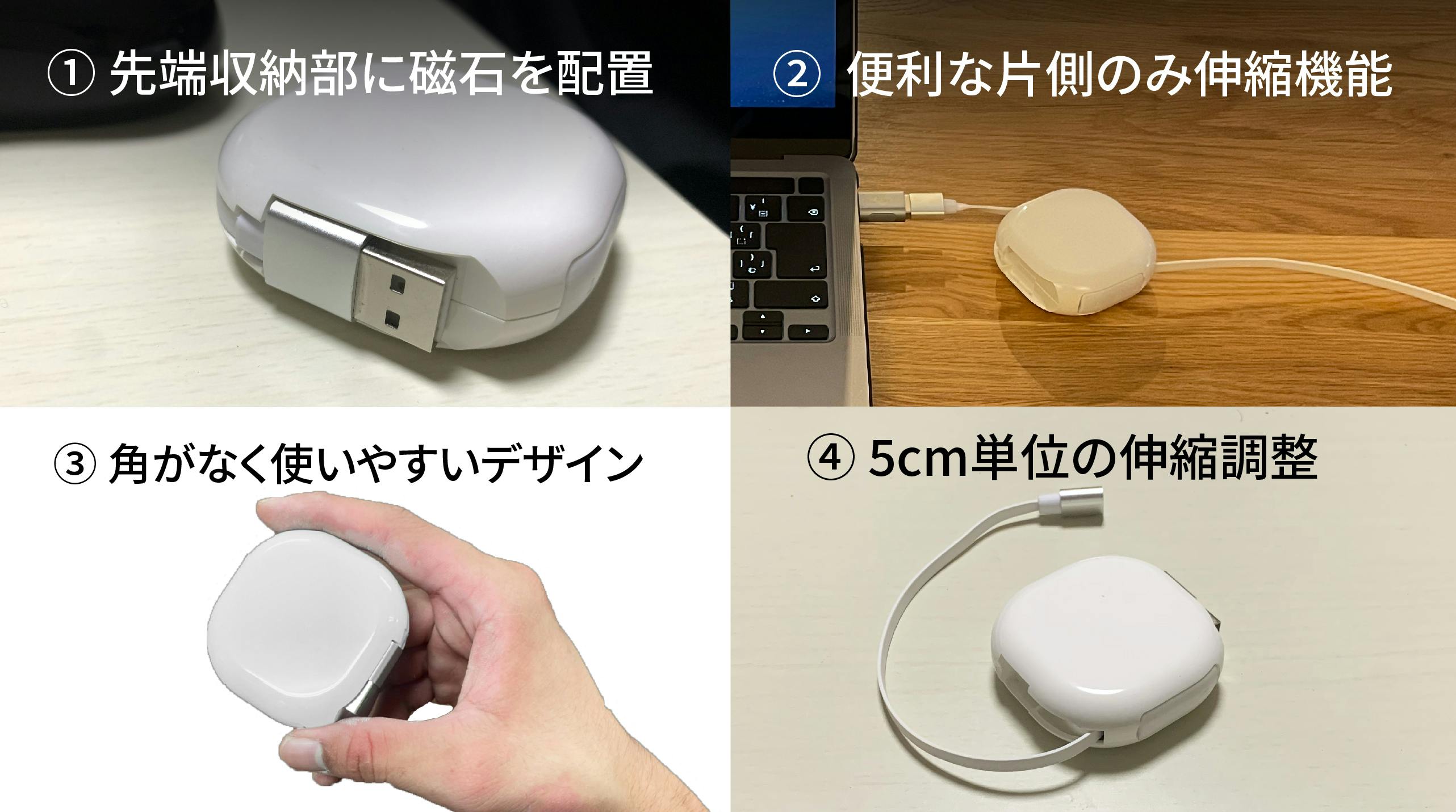 ① 先端収納部に磁石を配置

② 便利な片側のみ伸縮機能

③ 角がなく使いやすいデザイン

④ 5cm単位の伸縮調整