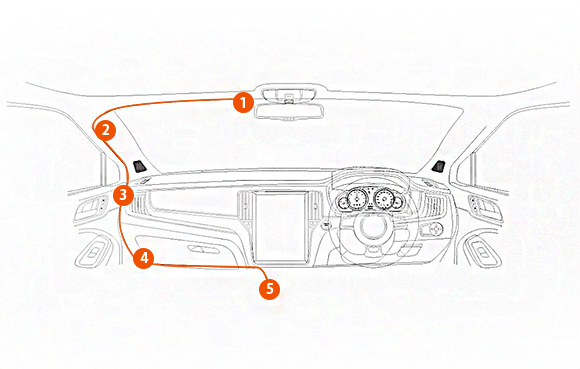 1
2
3
4
5