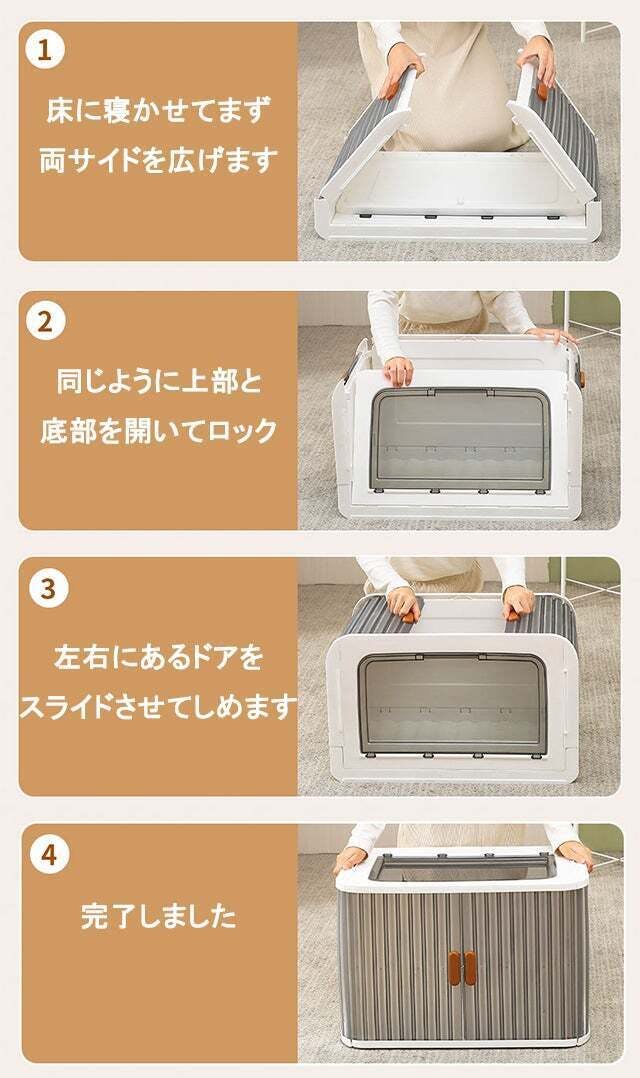 1

床に寝かせてまず
両サイドを広げます

2

同じように上部と
底部を開いてロック

3

左右にあるドアを
スライドさせてしめます

4

完了しました