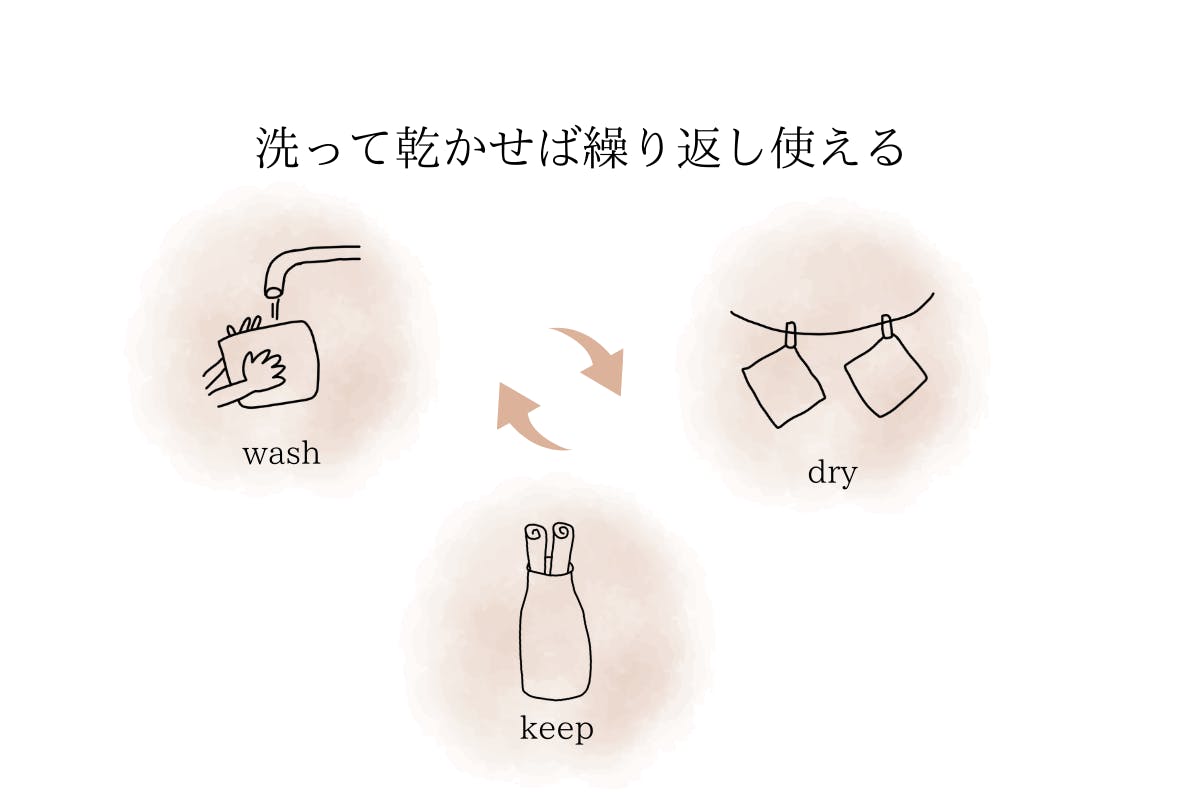 洗って乾かせば繰り返し使える

wash

dry

keep