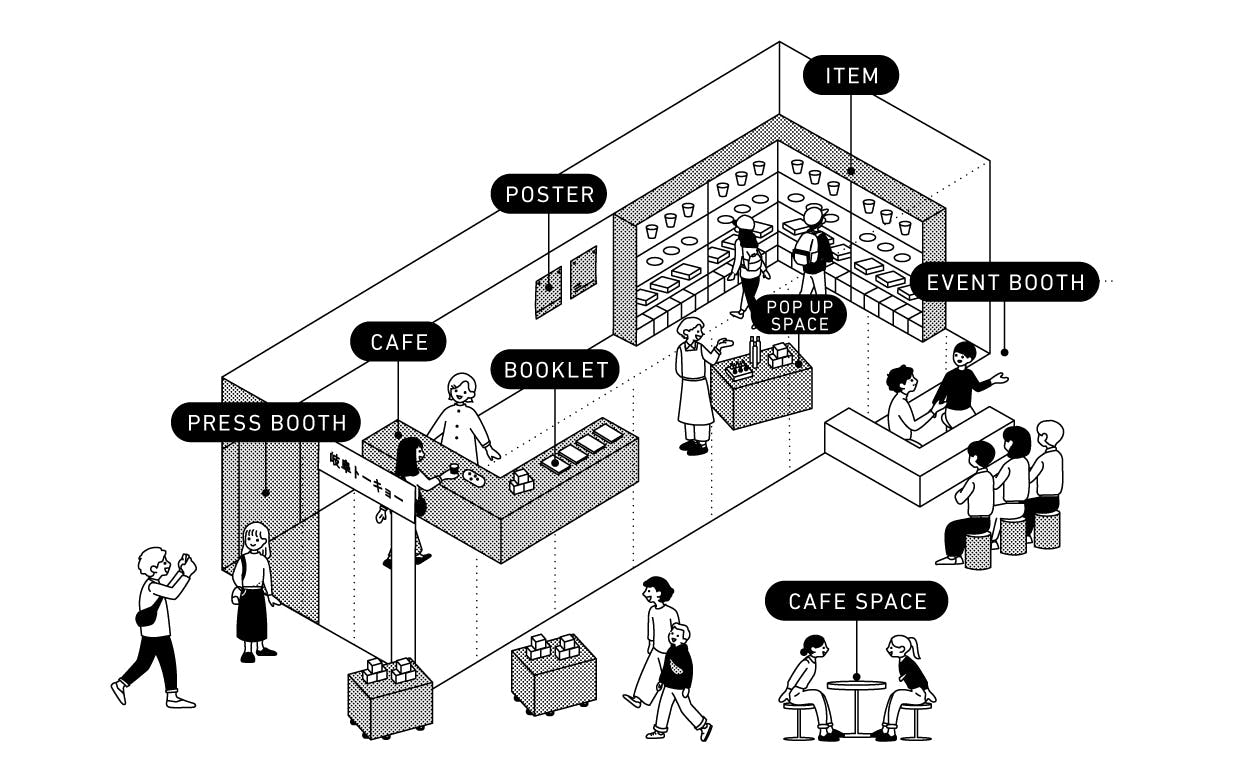 ITEM

POSTER

EVENT BOOTH

POP UP SPACE

CAFE

BOOKLET

PRESS BOOTH

岐阜トーキョー

CAFE SPACE