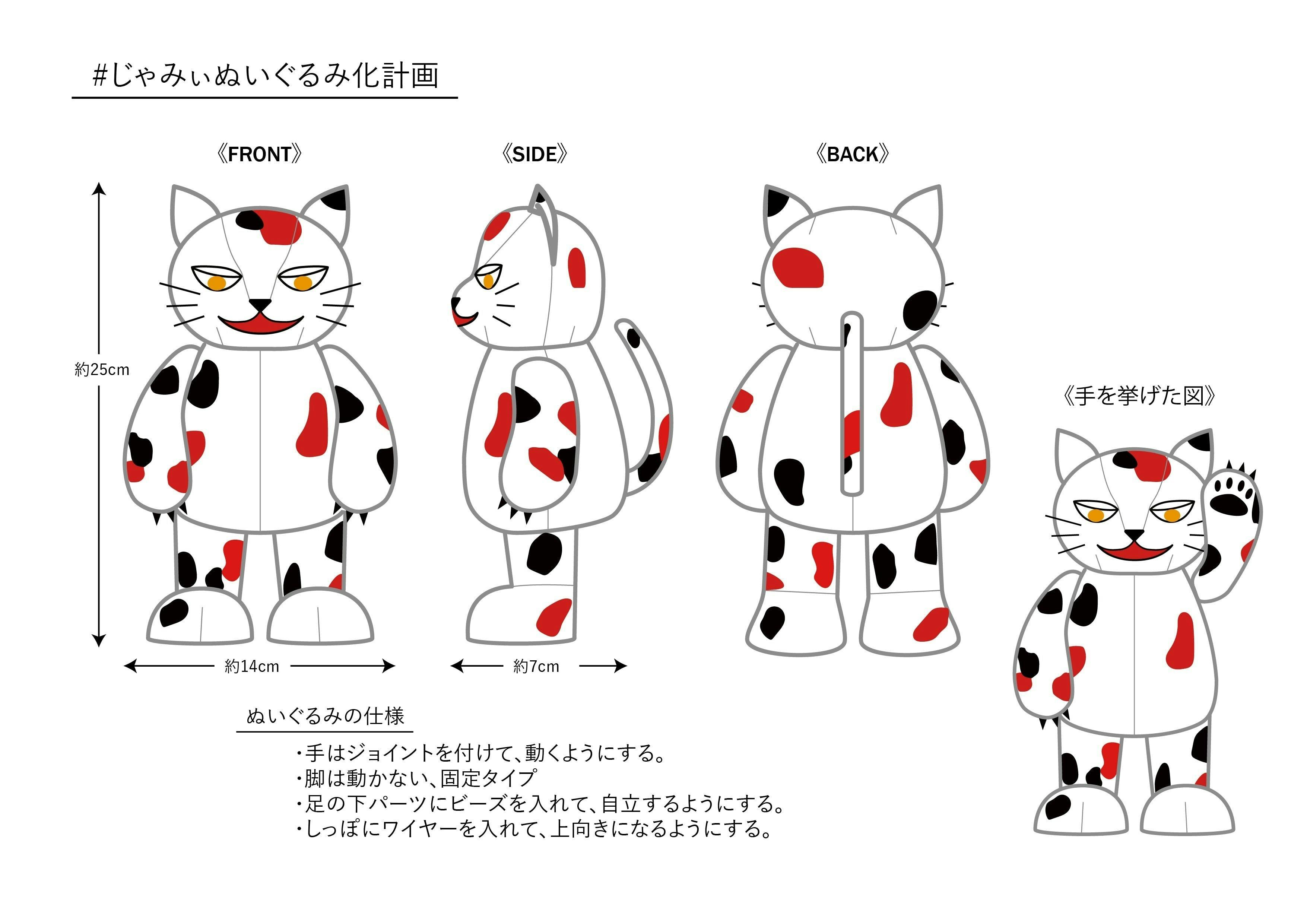 #じゃみぃぬいぐるみ化計画

《FRONT》

《SIDE》

《BACK》

約25cm

約14cm

約7cm

《手を挙げた図》

ぬいぐるみの仕様

・手はジョイントを付けて、動くようにする。
・脚は動かない、固定タイプ
・足の下パーツにビーズを入れて、自立するようにする。
・しっぽにワイヤーを入れて、上向きになるようにする。