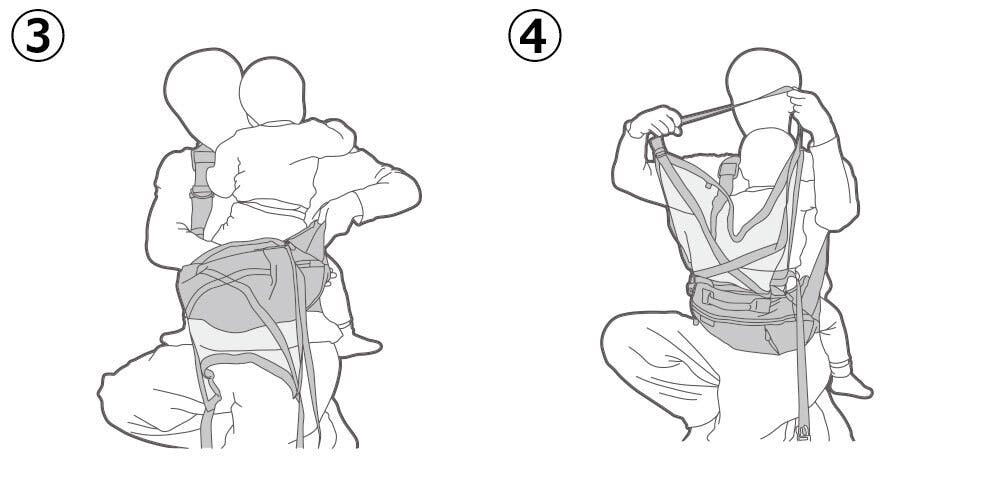 ③

④