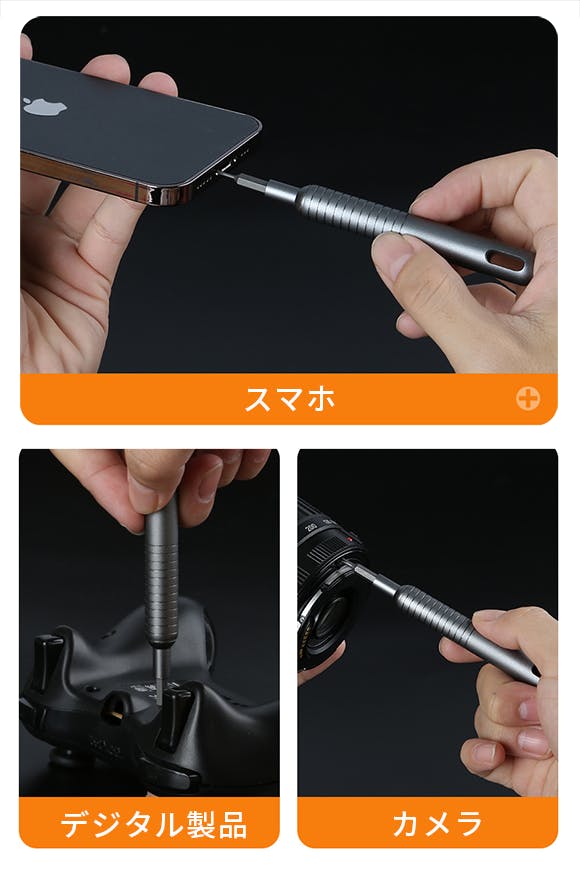 スマホ

デジタル製品

カメラ