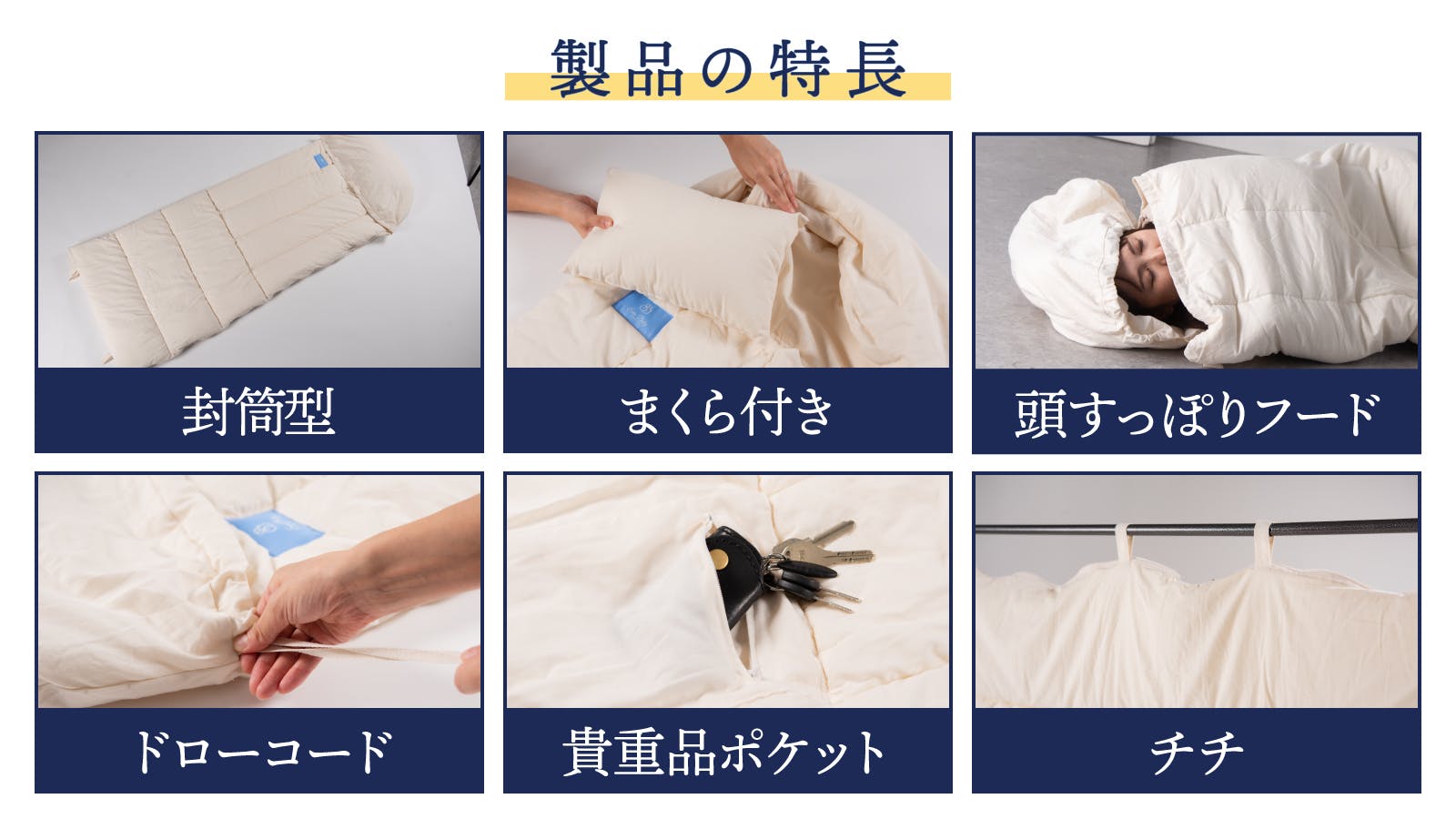 製品の特長

封筒型

まくら付き

頭すっぽりフード

ドローコード

貴重品ポケット

チチ