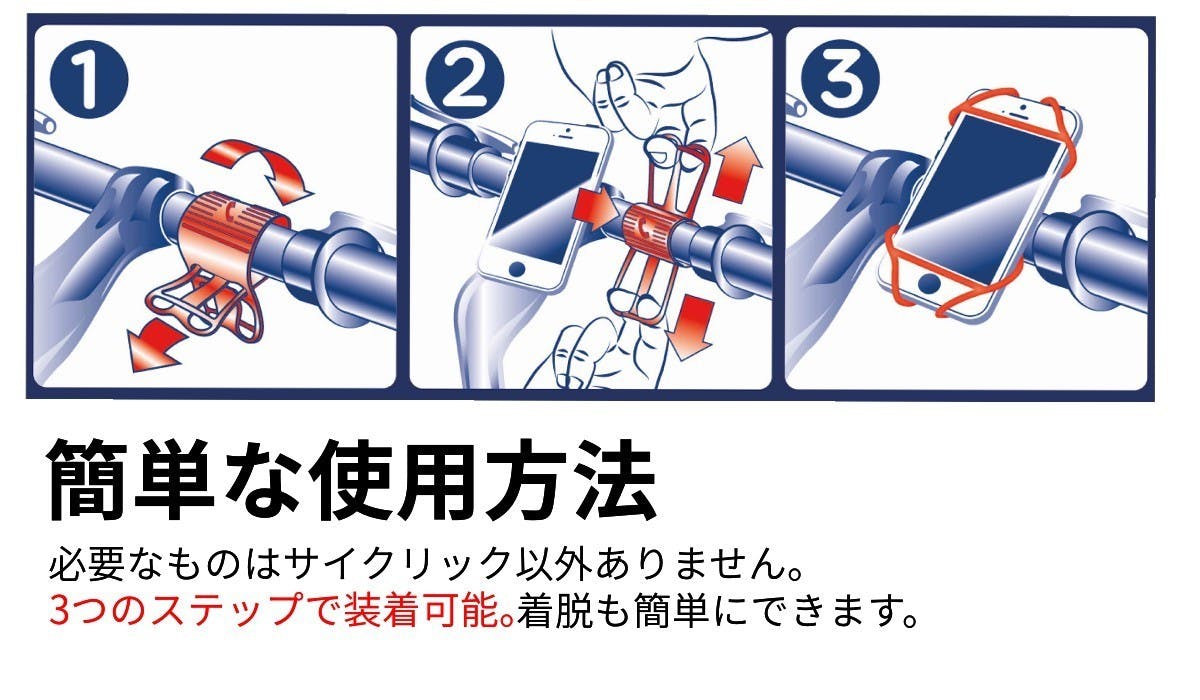 1

2

3

簡単な使用方法

必要なものはサイクリック以外ありません。

3つのステップで装着可能。着脱も簡単にできます。