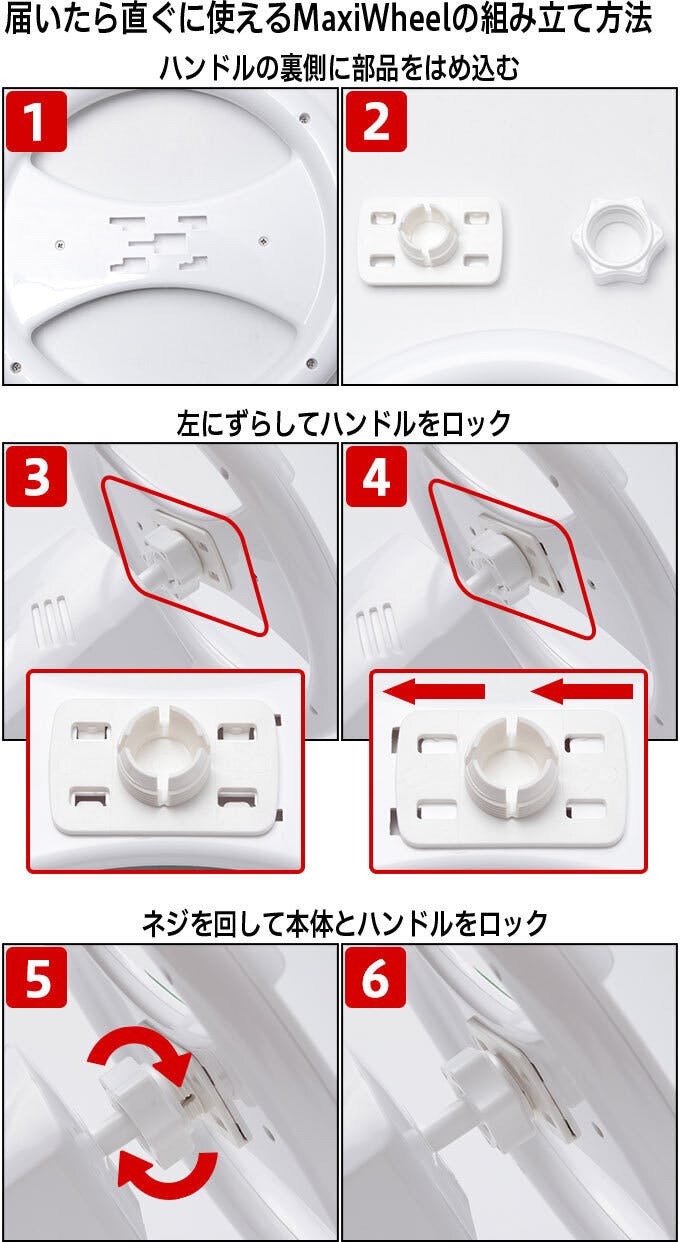 届いたら直ぐに使えるMaxiWheelの組み立て方法

ハンドルの裏側に部品をはめ込む

1

2

左にずらしてハンドルをロック

3

4

ネジを回して本体とハンドルをロック

5

6