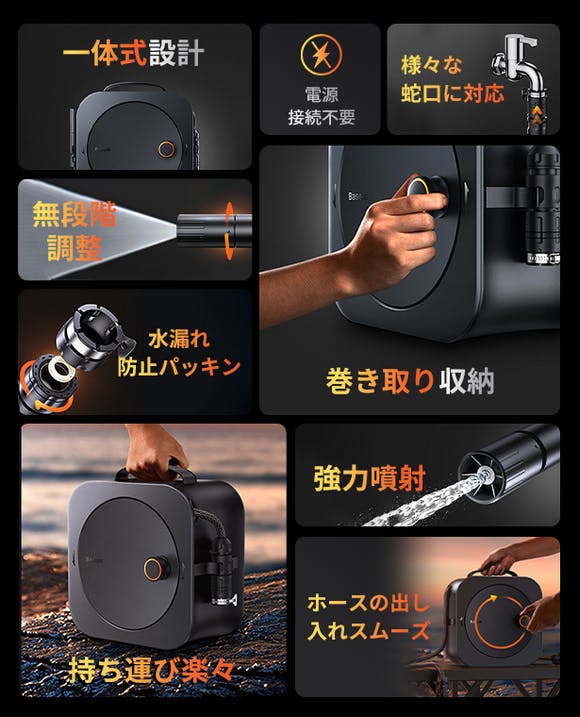 一体式設計

電源
接続不要

様々な
蛇口に対応

無段階
調整

水漏れ
防止パッキン

巻き取り収納

強力噴射

ホースの出し
入れスムーズ

持ち運び楽々