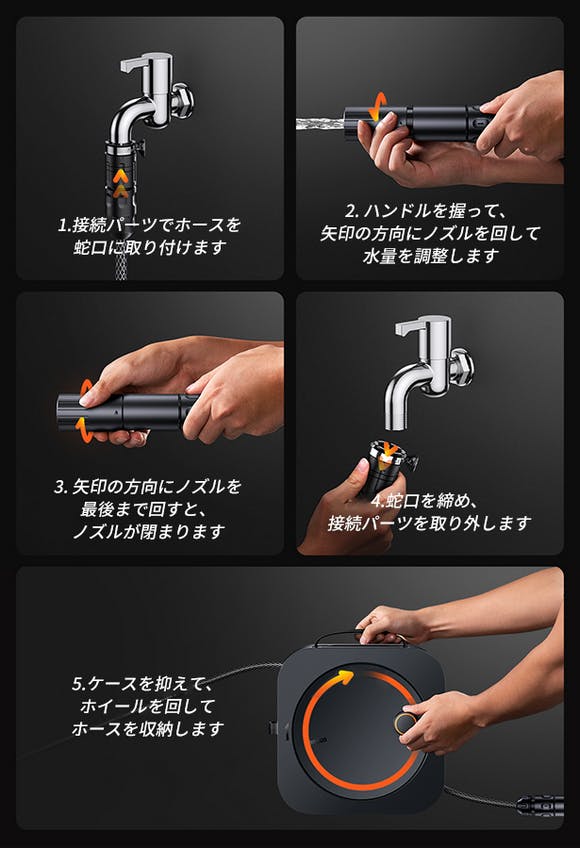 1.接続パーツでホースを蛇口に取り付けます

2. ハンドルを握って、矢印の方向にノズルを回して水量を調整します

3. 矢印の方向にノズルを最後まで回すと、ノズルが閉まります

4.蛇口を締め、接続パーツを取り外します

5.ケースを抑えて、ホイールを回してホースを収納します