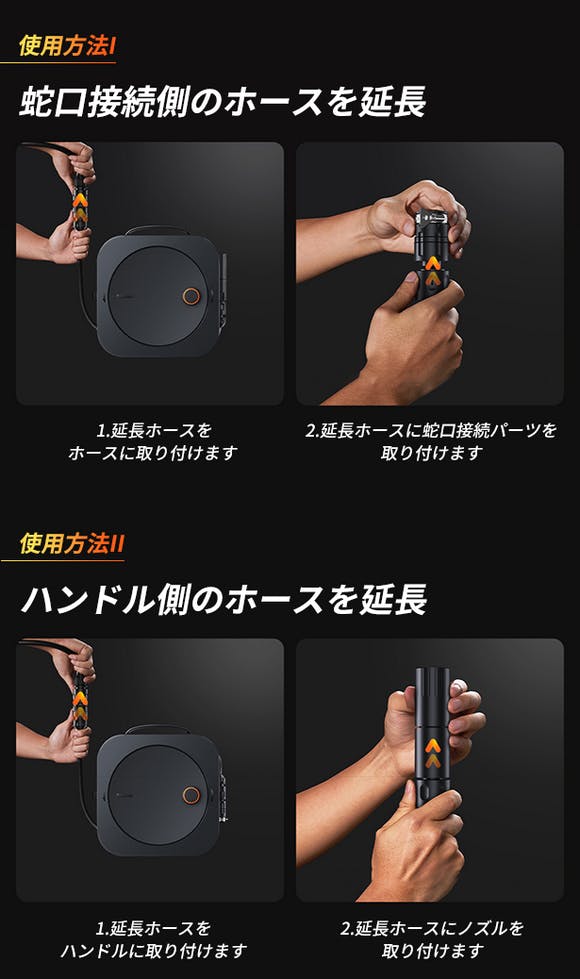 使用方法I

蛇口接続側のホースを延長

1.延長ホースを
ホースに取り付けます

2.延長ホースに蛇口接続パーツを
取り付けます

使用方法II

ハンドル側のホースを延長

1.延長ホースを
ハンドルに取り付けます

2.延長ホースにノズルを
取り付けます