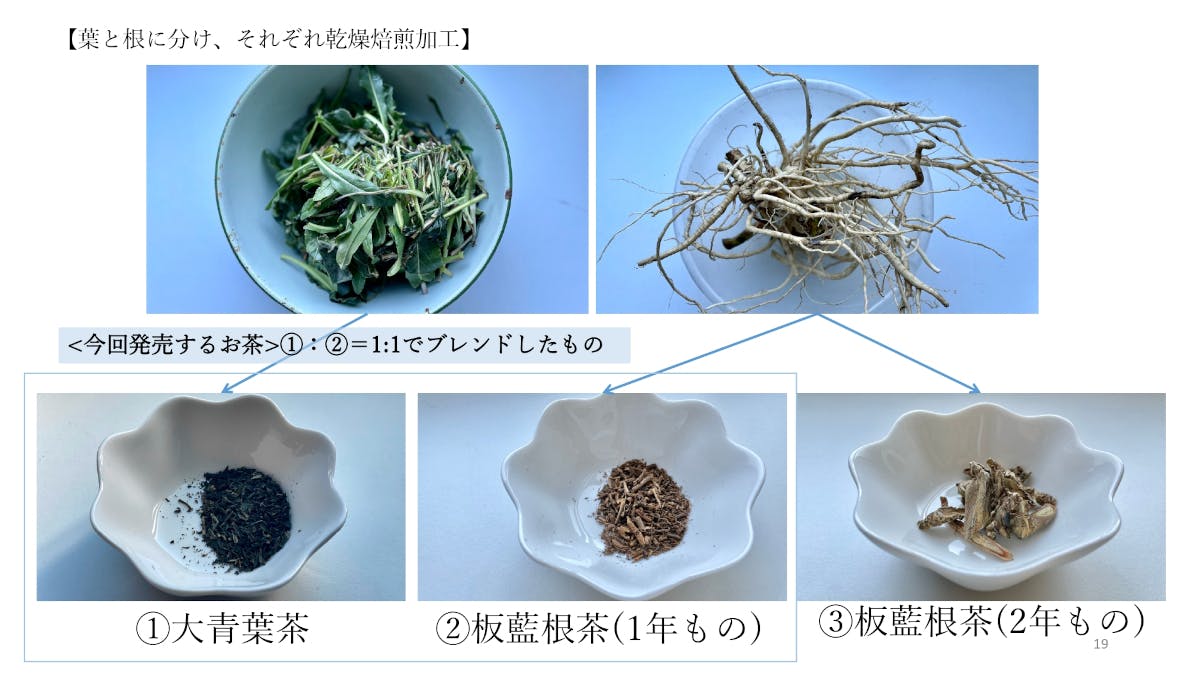 【葉と根に分け、それぞれ乾燥焙煎加工】

<今回発売するお茶>①：②＝1:1でブレンドしたもの

①大青葉茶

②板藍根茶(1年もの)

③板藍根茶(2年もの)

19