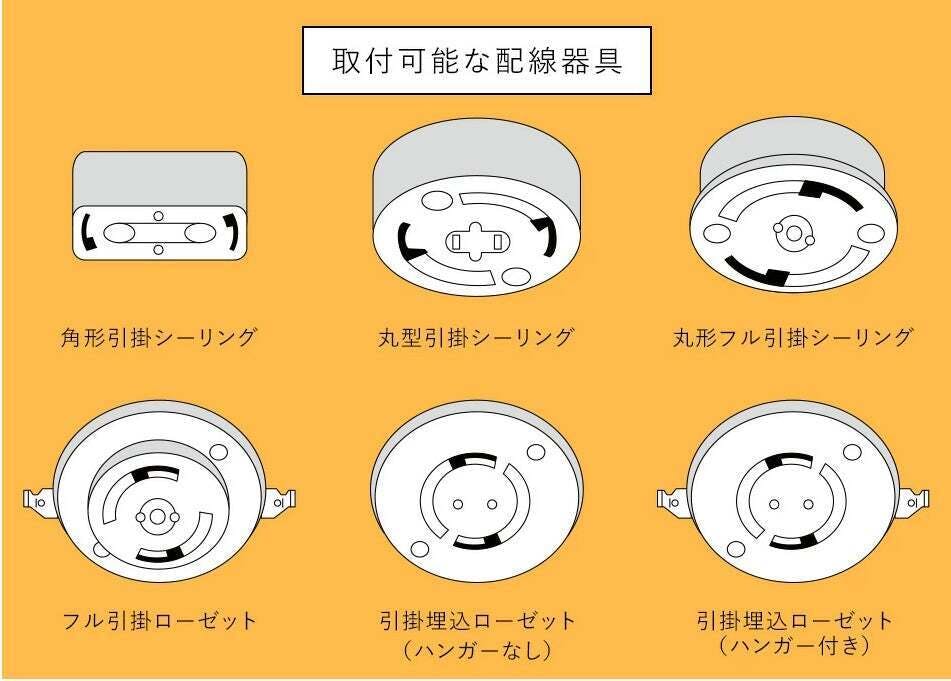 取付可能な配線器具

角形引掛シーリング

丸型引掛シーリング

丸形フル引掛シーリング

フル引掛ローゼット

引掛埋込ローゼット
（ハンガーなし）

引掛埋込ローゼット
（ハンガー付き）