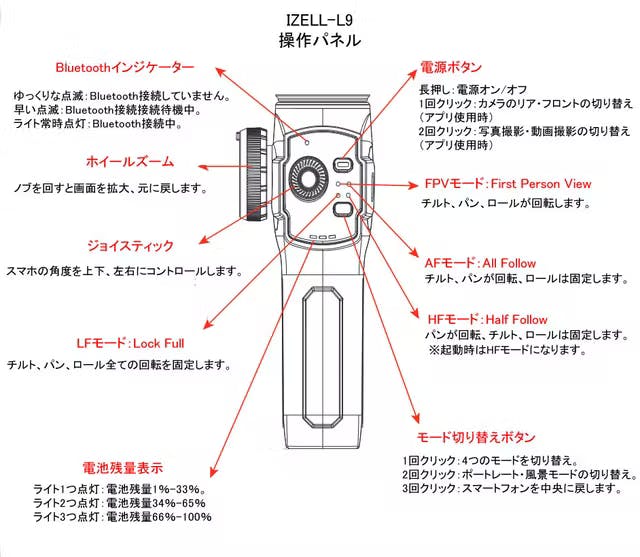 IZELL-L9
操作パネル

Bluetoothインジケーター

ゆっくりな点滅：Bluetooth接続していません。
早い点滅：Bluetooth接続接続待機中。
ライト常時点灯：Bluetooth接続中。

ホイールズーム

ノブを回すと画面を拡大、元に戻します。

ジョイスティック

スマホの角度を上下、左右にコントロールします。

LFモード：Lock Full

チルト、パン、ロール全ての回転を固定します。

電池残量表示

ライト1つ点灯：電池残量1%-33%。
ライト2つ点灯：電池残量34%-65%
ライト3つ点灯：電池残量66%-100%

電源ボタン

長押し：電源オン/オフ
1回クリック：カメラのリア・フロントの切り替え（アプリ使用時）
2回クリック：写真撮影・動画撮影の切り替え（アプリ使用時）

FPVモード：First Person View

チルト、パン、ロールが回転します。

AFモード：All Follow

チルト、パンが回転、ロールは固定します。

HFモード：Half Follow

パンが回転、チルト、ロールは固定します。
※起動時はHFモードになります。

モード切り替えボタン

1回クリック：4つのモードを切り替え。
2回クリック：ポートレート・風景モードの切り替え。
3回クリック：スマートフォンを中央に戻します。