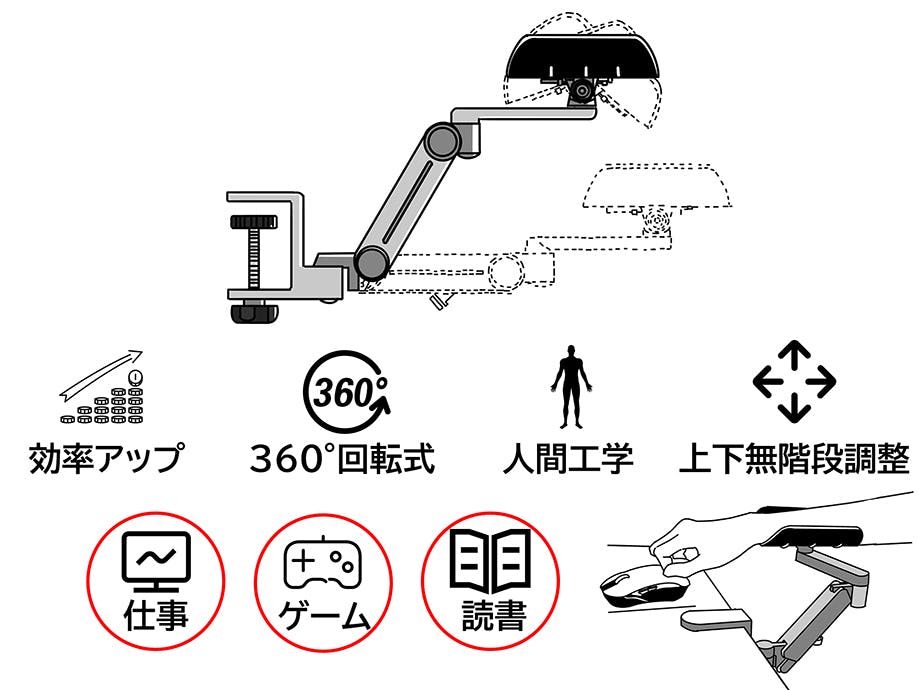 360°

効率アップ

360°回転式

人間工学

上下無階段調整

仕事

ゲーム

読書