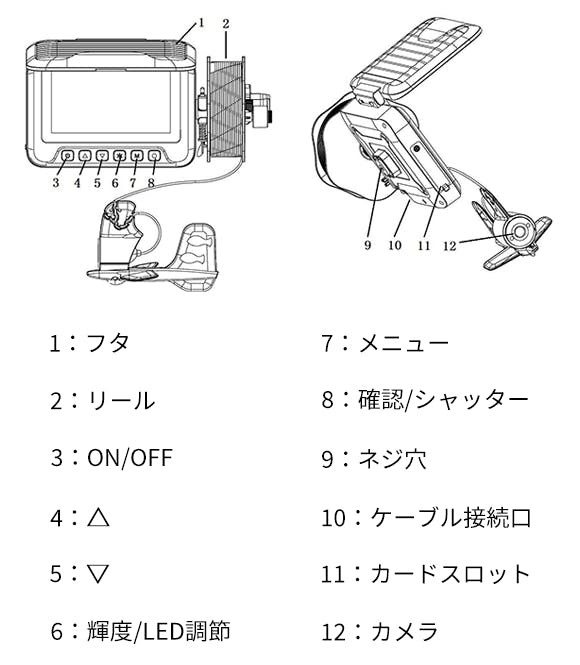 1
2
3 4 5 6 7 8

9 10 11 12

1：フタ

2：リール

3：ON/OFF

4：△

5：▽

6：輝度/LED調節

7：メニュー

8：確認/シャッター

9：ネジ穴

10：ケーブル接続口

11：カードスロット

12：カメラ