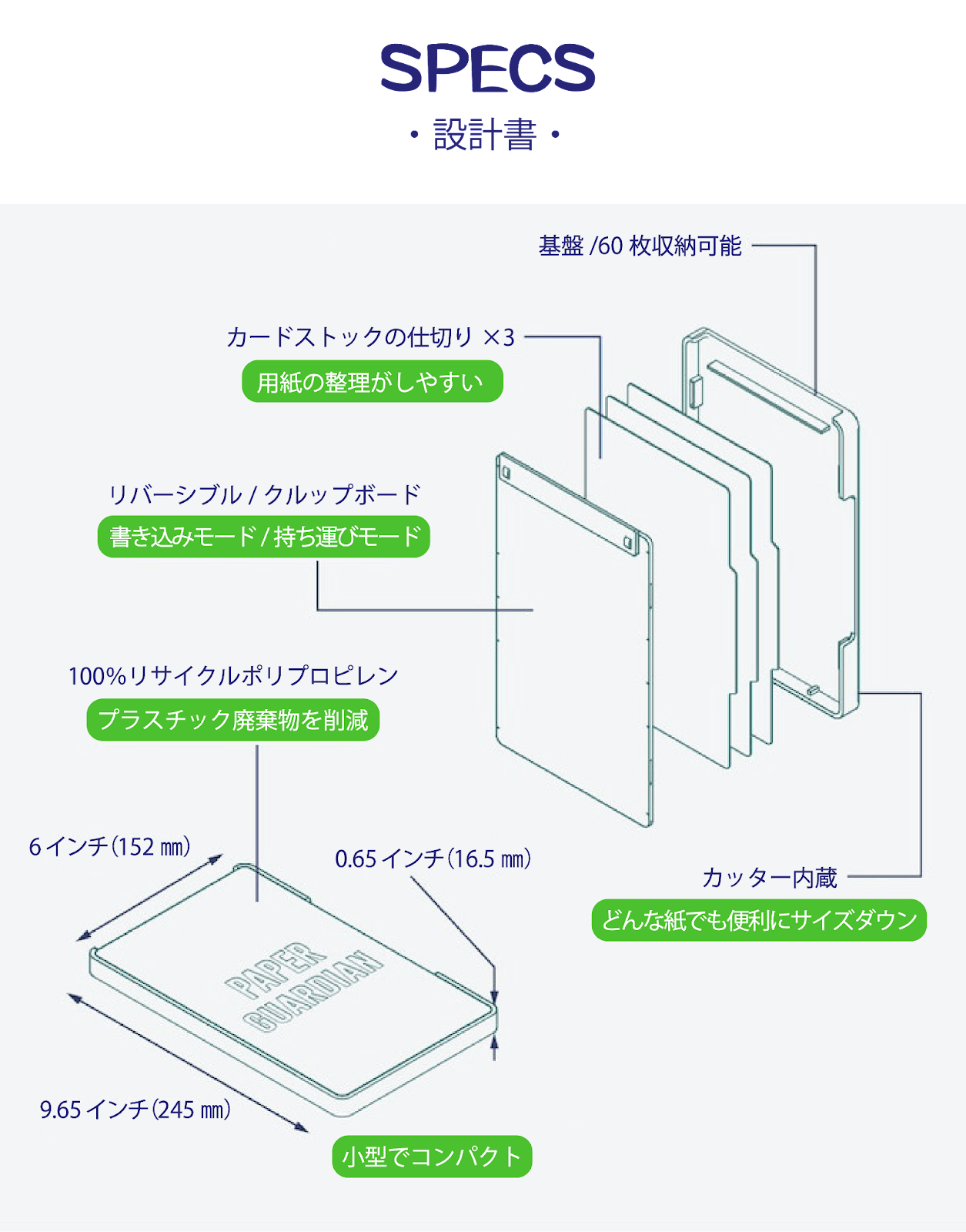 SPECS

・設計書・

基盤 /60 枚収納可能

カードストックの仕切り ×3
用紙の整理がしやすい

リバーシブル / クルップボード
書き込みモード / 持ち運びモード

100%リサイクルポリプロピレン
プラスチック廃棄物を削減

6 インチ(152 ㎜)

0.65 インチ(16.5 ㎜)

カッター内蔵
どんな紙でも便利にサイズダウン

PAPER GUARDIAN

9.65 インチ(245 ㎜)

小型でコンパクト