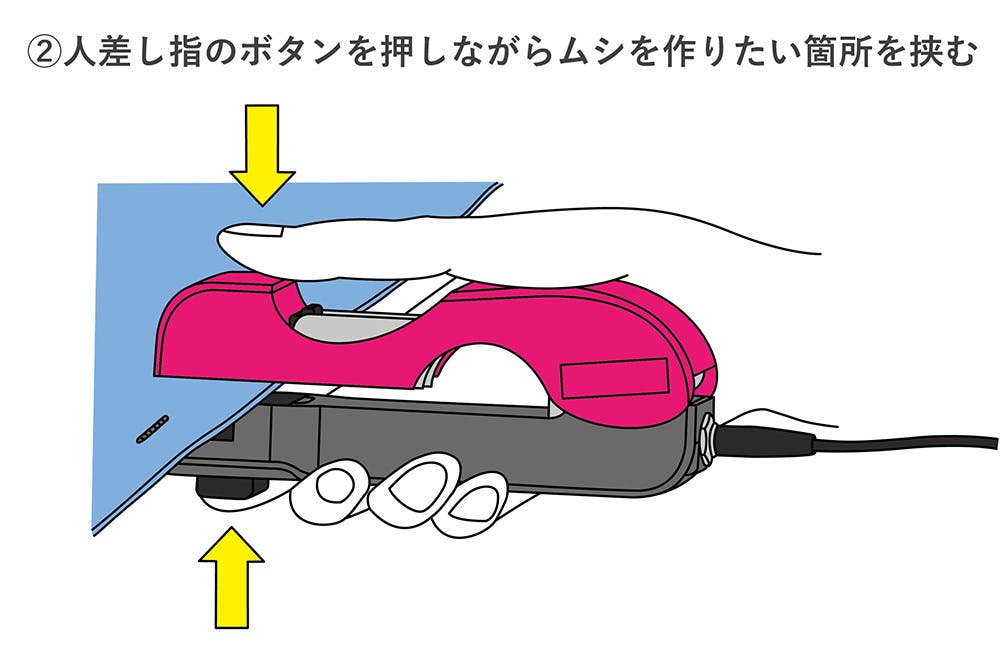 ②人差し指のボタンを押しながらムシを作りたい箇所を挟む