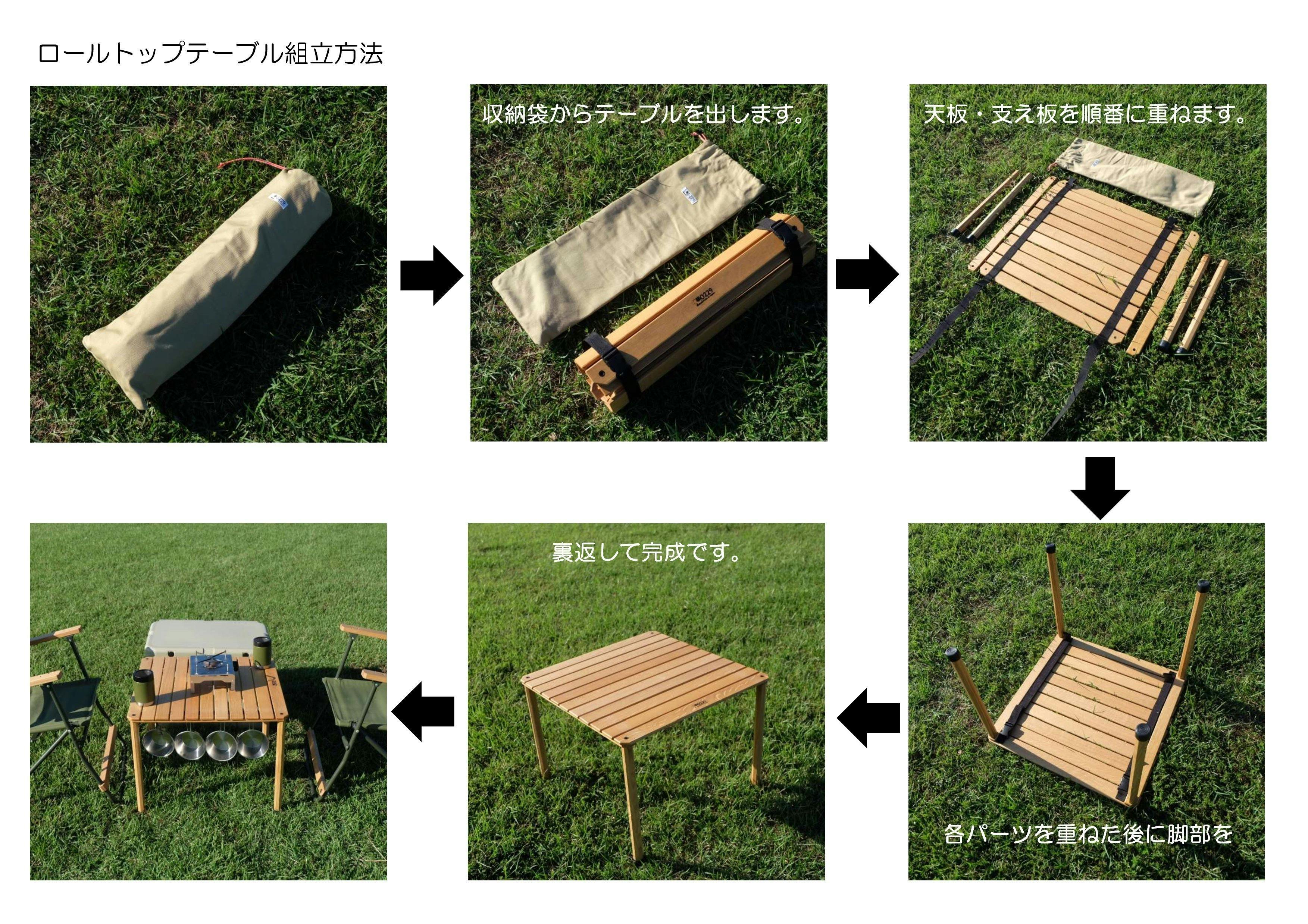 ロールトップテーブル組立方法

収納袋からテーブルを出します。

天板・支え板を順番に重ねます。

各パーツを重ねた後に脚部を

裏返して完成です。