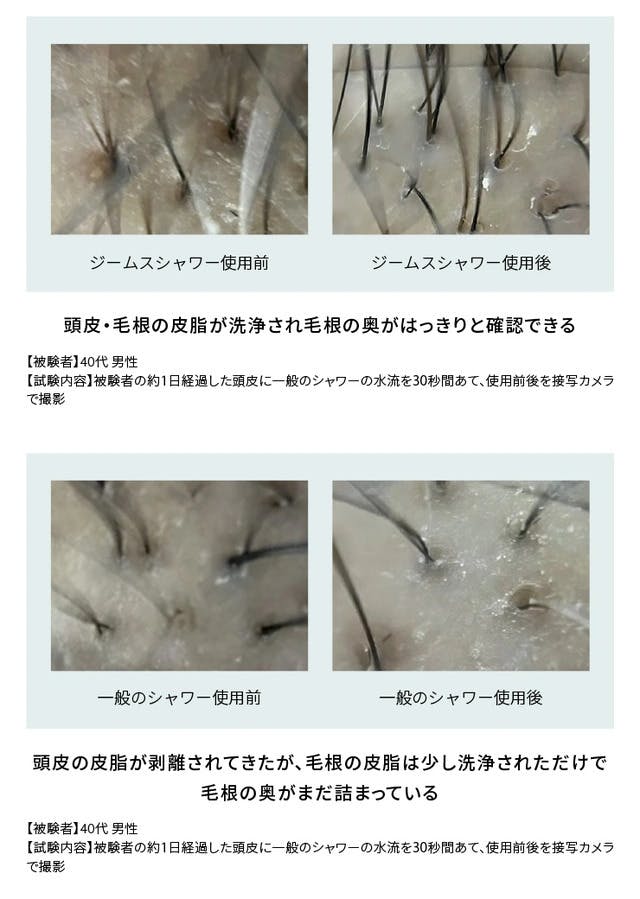 ジームスシャワー使用前

ジームスシャワー使用後

頭皮・毛根の皮脂が洗浄され毛根の奥がはっきりと確認できる

【被験者】40代 男性
【試験内容】被験者の約1日経過した頭皮に一般のシャワーの水流を30秒間あて、使用前後を接写カメラで撮影

一般のシャワー使用前

一般のシャワー使用後

頭皮の皮脂が剥離されてきたが、毛根の皮脂は少し洗浄されただけで毛根の奥がまだ詰まっている

【被験者】40代 男性
【試験内容】被験者の約1日経過した頭皮に一般のシャワーの水流を30秒間あて、使用前後を接写カメラで撮影