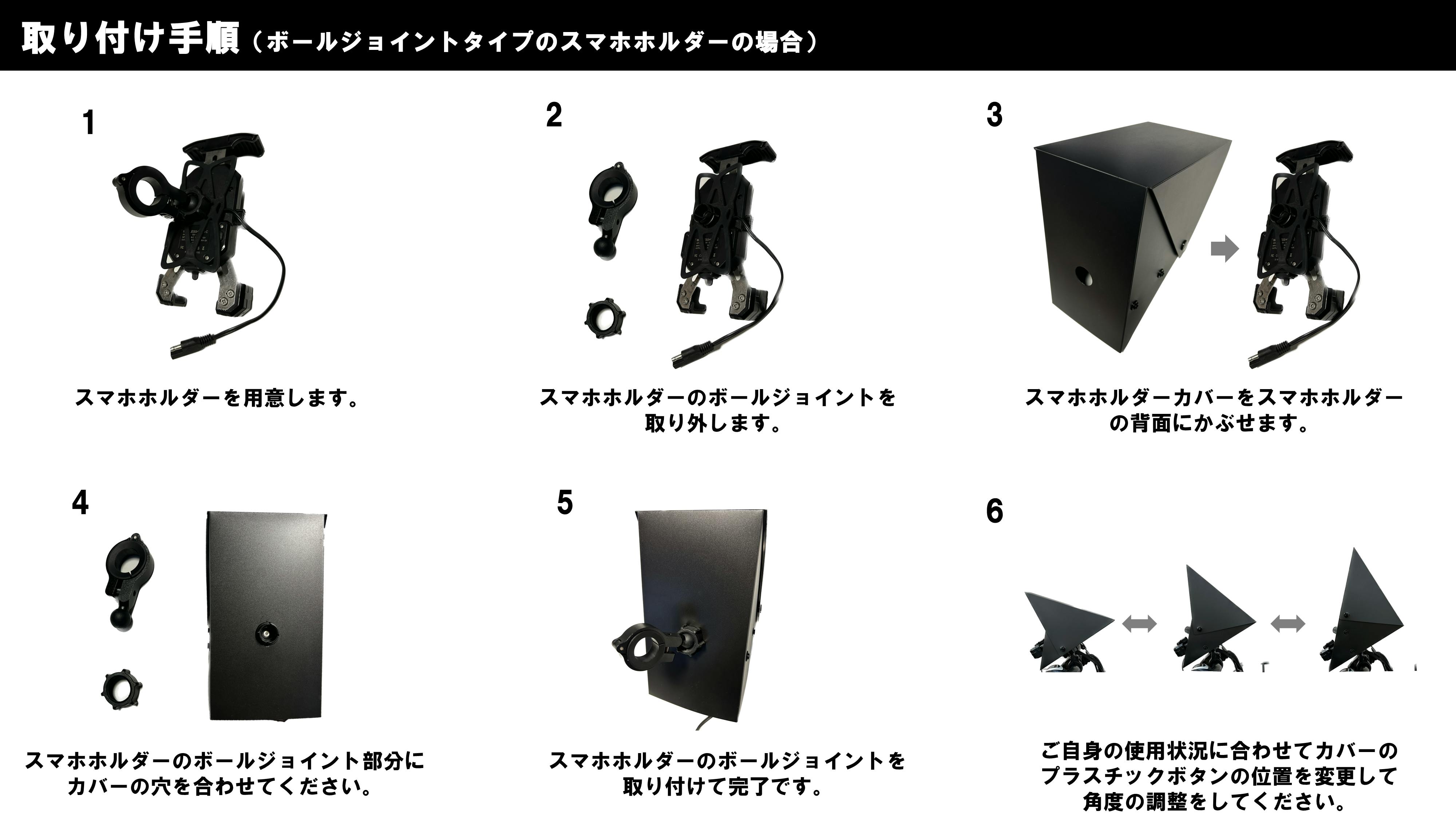 取り付け手順（ボールジョイントタイプのスマホホルダーの場合）

1

スマホホルダーを用意します。

2

スマホホルダーのボールジョイントを取り外します。

3

スマホホルダーカバーをスマホホルダーの背面にかぶせます。

4

スマホホルダーのボールジョイント部分にカバーの穴を合わせてください。

5

スマホホルダーのボールジョイントを取り付けて完了です。

6

ご自身の使用状況に合わせてカバーのプラスチックボタンの位置を変更して角度の調整をしてください。