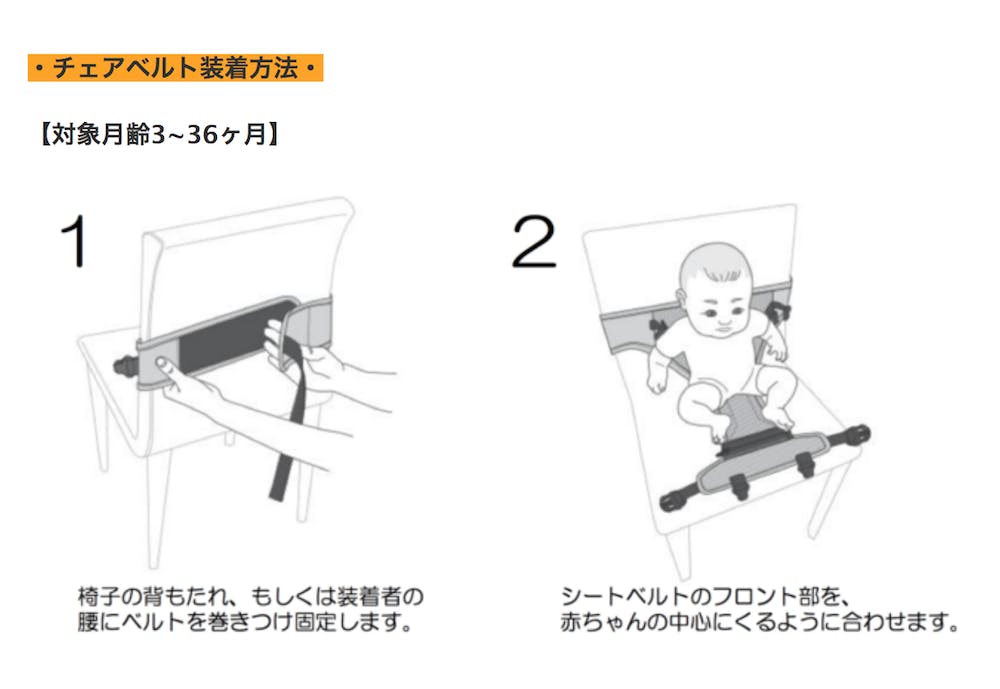 ・チェアベルト装着方法・

【対象月齢3~36ヶ月】

1

椅子の背もたれ、もしくは装着者の腰にベルトを巻きつけ固定します。

2

シートベルトのフロント部を、赤ちゃんの中心にくるように合わせます。