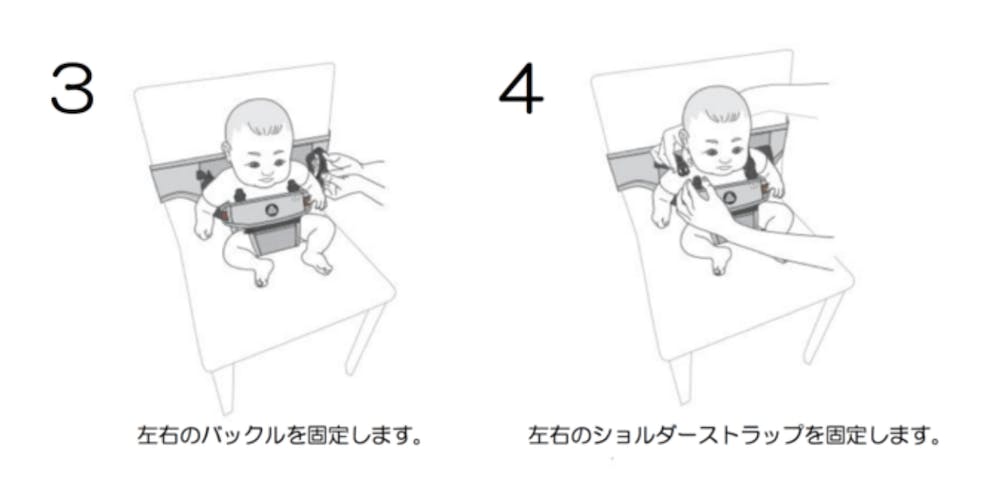 3

左右のバックルを固定します。

4

左右のショルダーストラップを固定します。