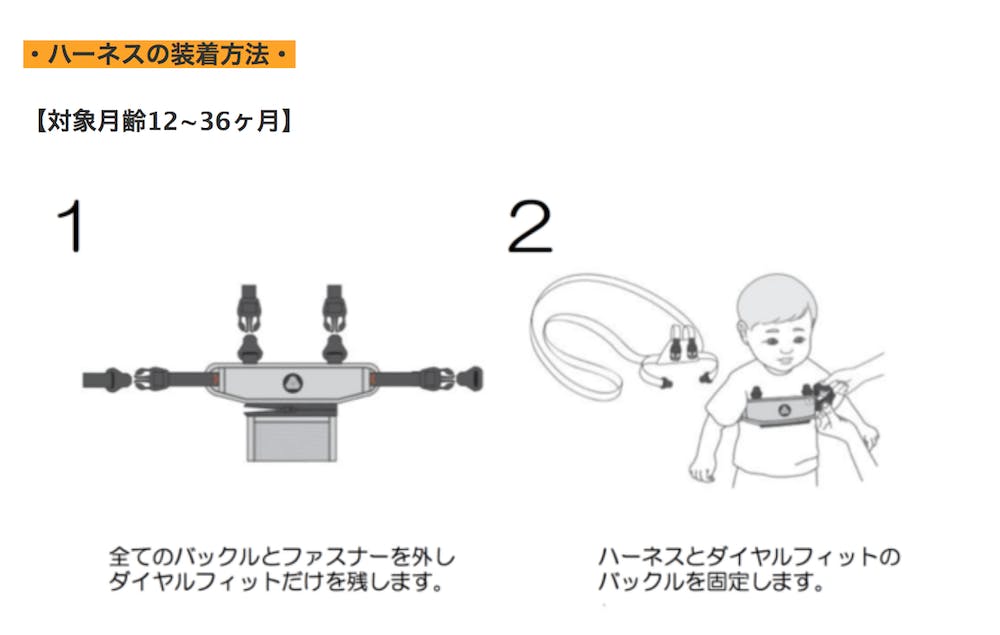 ・ハーネスの装着方法・

【対象月齢12~36ヶ月】

1

全てのバックルとファスナーを外しダイヤルフィットだけを残します。

2

ハーネスとダイヤルフィットのバックルを固定します。