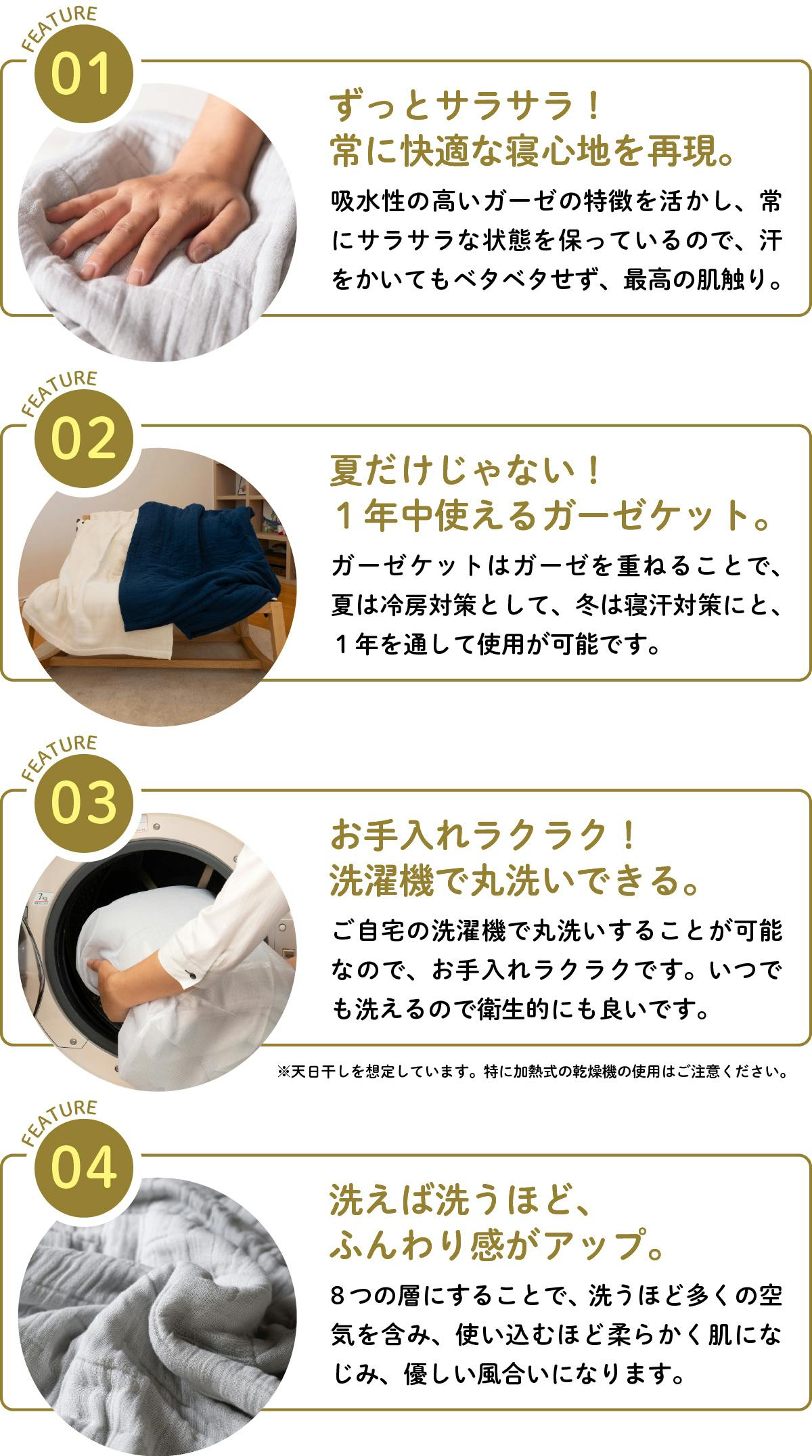 FEATURE
01

ずっとサラサラ！
常に快適な寝心地を再現。

吸水性の高いガーゼの特徴を活かし、常にサラサラな状態を保っているので、汗をかいてもベタベタせず、最高の肌触り。

FEATURE
02

夏だけじゃない！
１年中使えるガーゼケット。

ガーゼケットはガーゼを重ねることで、夏は冷房対策として、冬は寝汗対策にと、１年を通して使用が可能です。

FEATURE
03

お手入れラクラク！
洗濯機で丸洗いできる。

ご自宅の洗濯機で丸洗いすることが可能なので、お手入れラクラクです。いつでも洗えるので衛生的にも良いです。

※天日干しを想定しています。特に加熱式の乾燥機の使用はご注意ください。

FEATURE
04

洗えば洗うほど、
ふんわり感がアップ。

８つの層にすることで、洗うほど多くの空気を含み、使い込むほど柔らかく肌になじみ、優しい風合いになります。