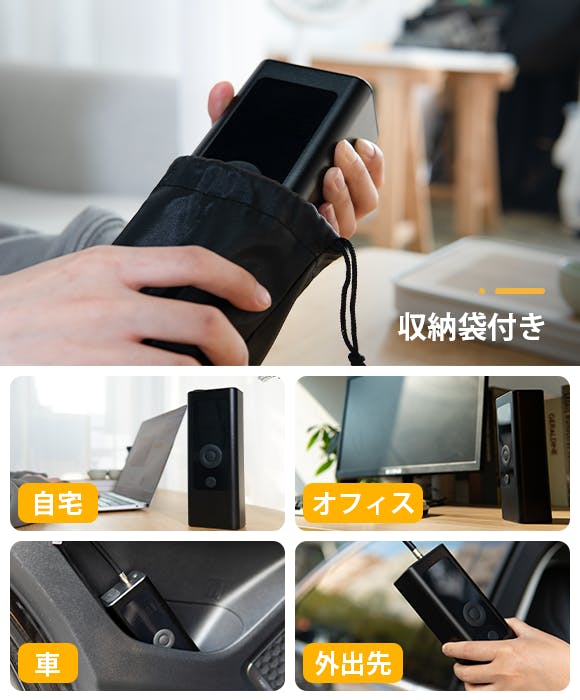 収納袋付き

自宅

オフィス

車

外出先