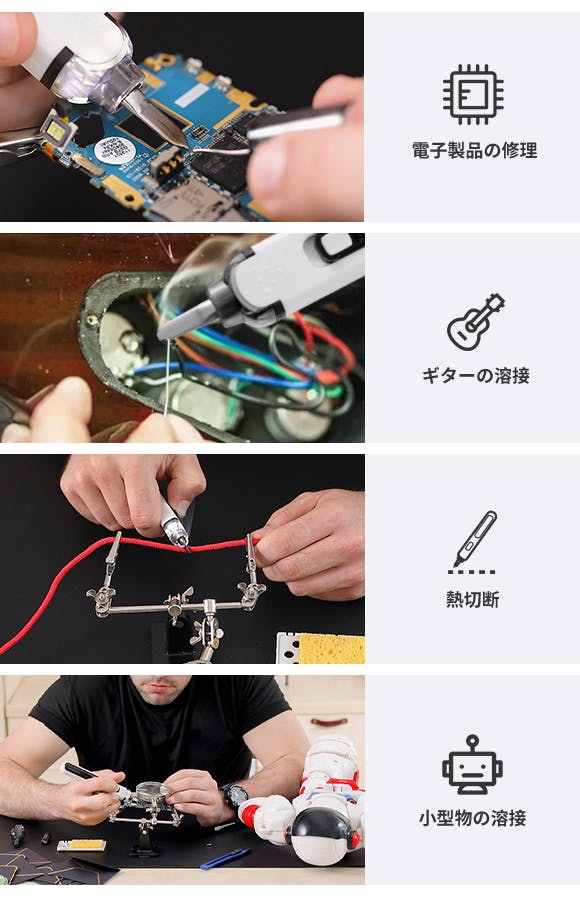 電子製品の修理

ギターの溶接

熱切断

小型物の溶接