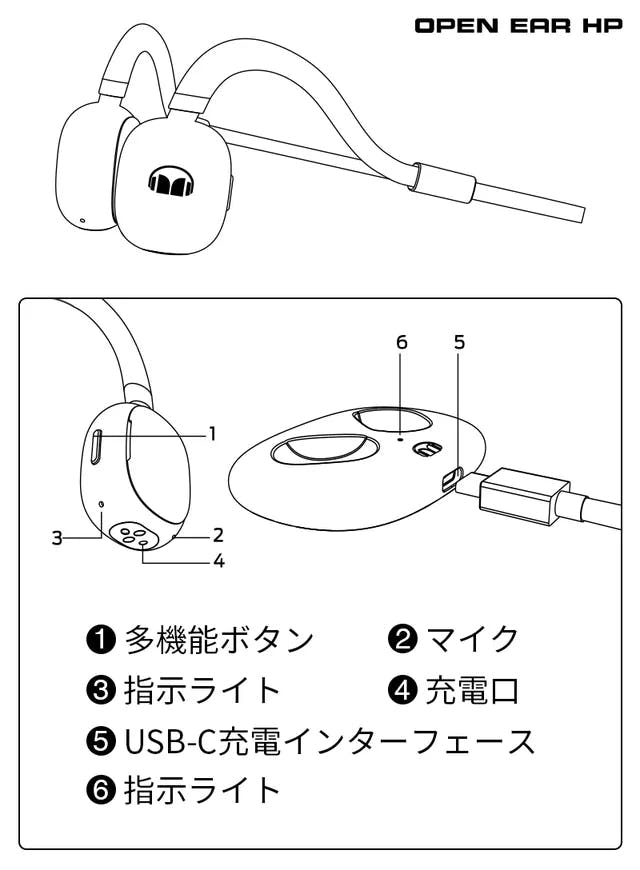 OPEN EAR HP

6
5
1
3
2
4

❶ 多機能ボタン ❷ マイク
❸ 指示ライト ❹ 充電口
❺ USB-C充電インターフェース
❻ 指示ライト