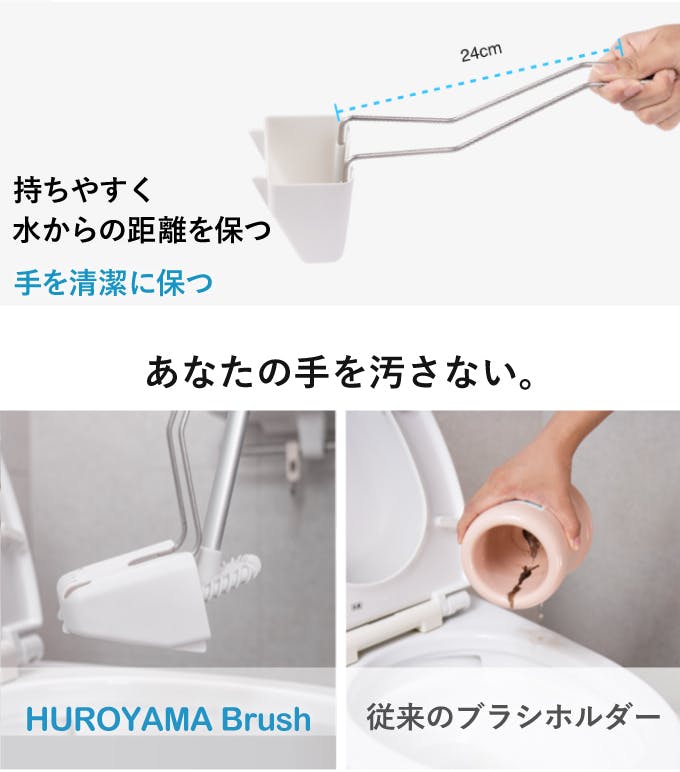 24cm

持ちやすく
水からの距離を保つ

手を清潔に保つ

あなたの手を汚さない。

HUROYAMA Brush

従来のブラシホルダー