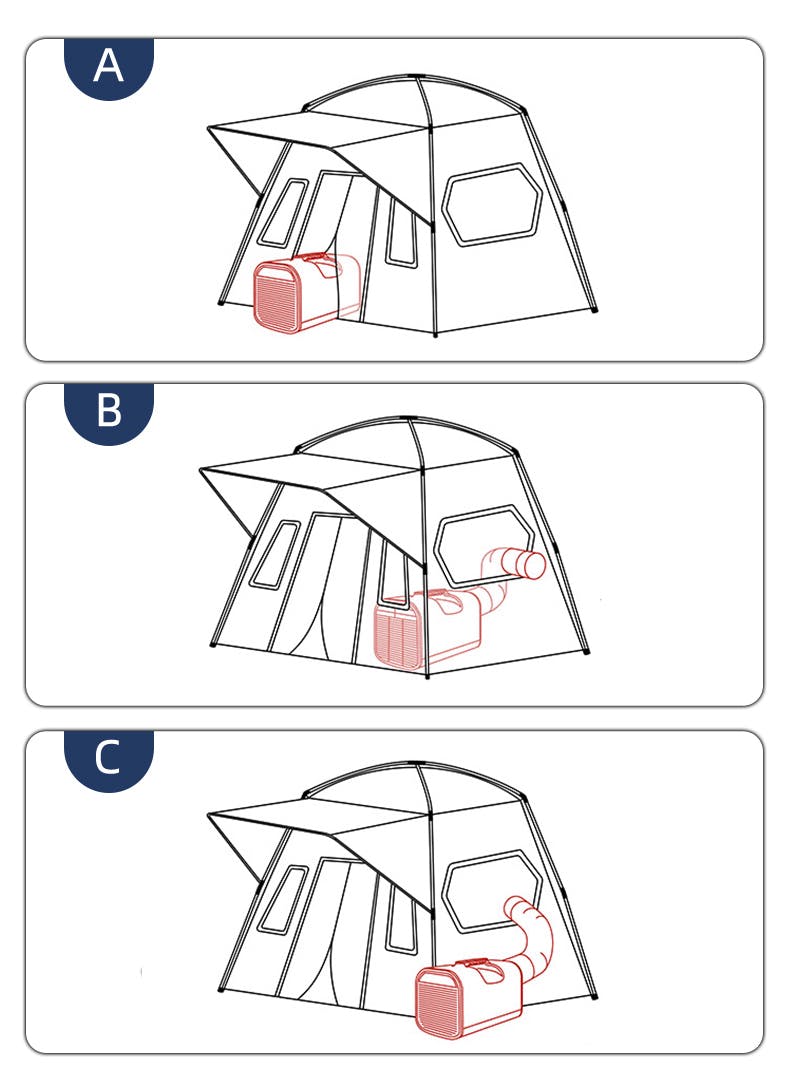 A

B

C