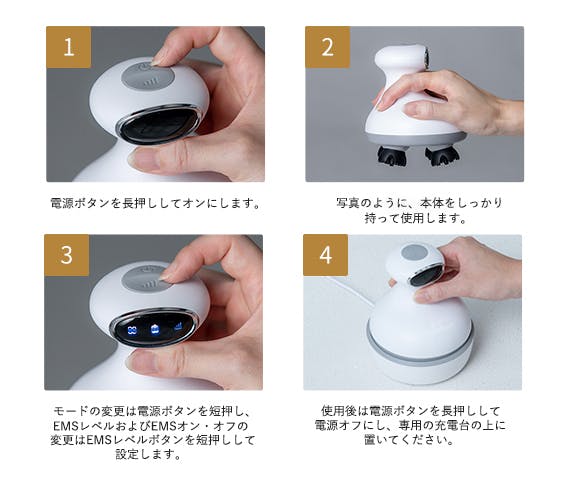 1

電源ボタンを長押ししてオンにします。

2

写真のように、本体をしっかり持って使用します。

3

モードの変更は電源ボタンを短押し、EMSレベルおよびEMSオン・オフの変更はEMSレベルボタンを短押しして設定します。

4

使用後は電源ボタンを長押しして電源オフにし、専用の充電台の上に置いてください。