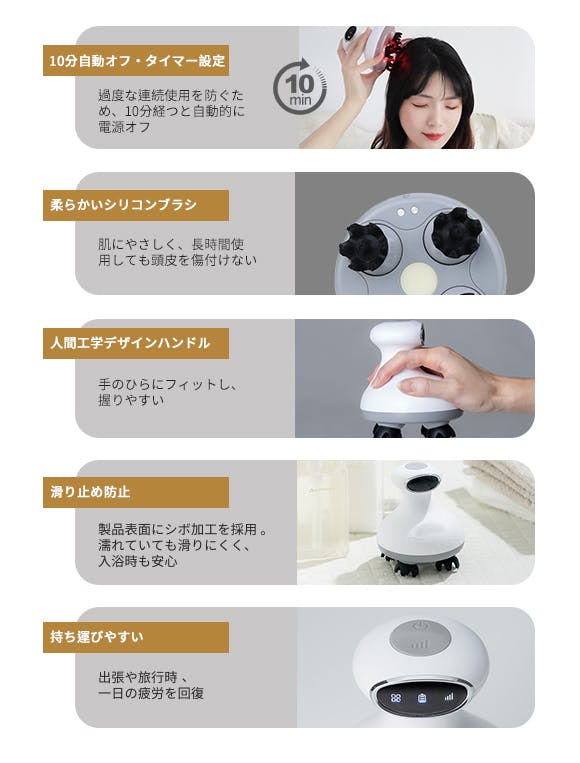 10分自動オフ・タイマー設定

過度な連続使用を防ぐため、10分経つと自動的に電源オフ

10 min

柔らかいシリコンブラシ

肌にやさしく、長時間使用しても頭皮を傷付けない

人間工学デザインハンドル

手のひらにフィットし、握りやすい

滑り止め防止

製品表面にシボ加工を採用。濡れていても滑りにくく、入浴時も安心

持ち運びやすい

出張や旅行時、一日の疲労を回復