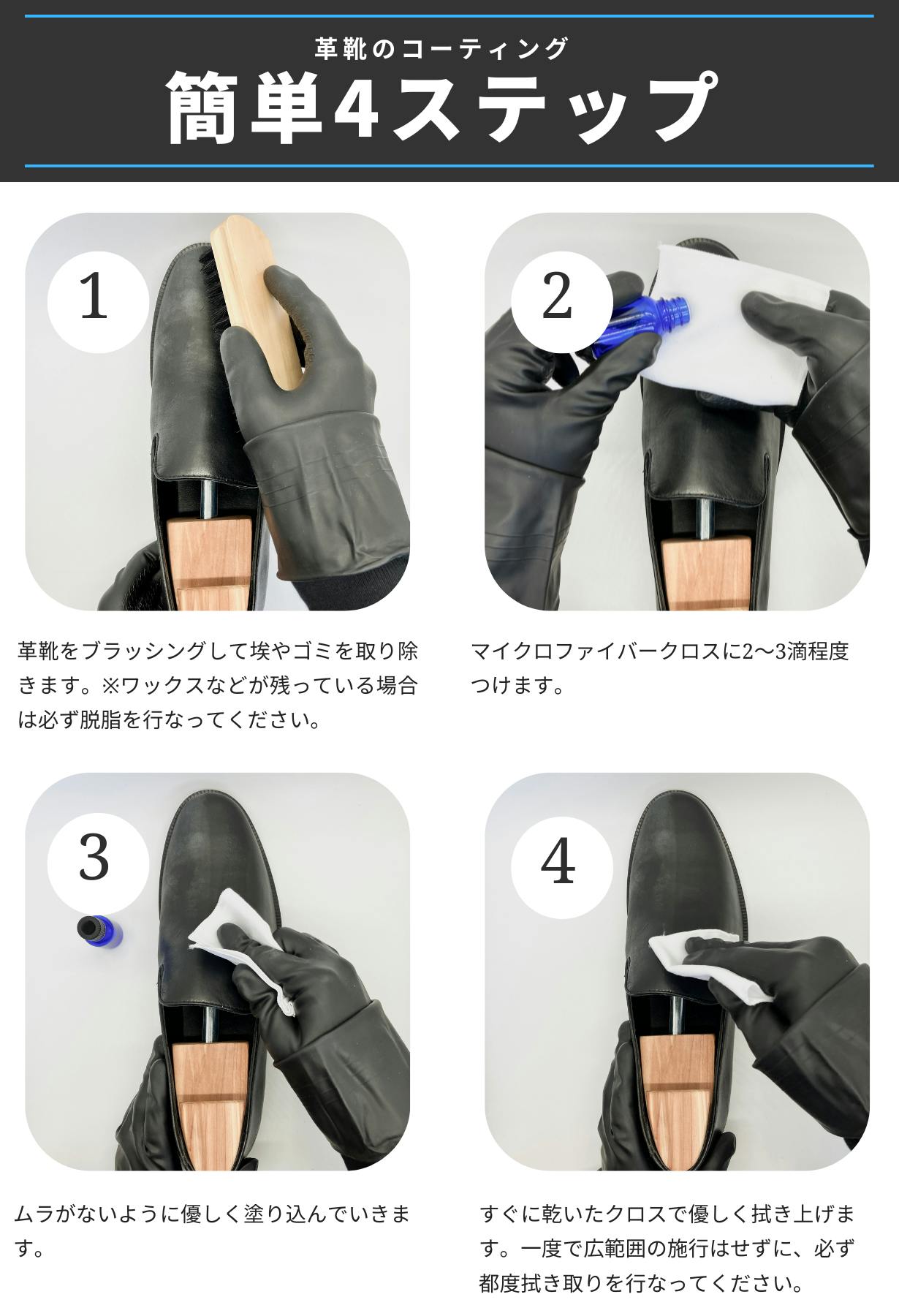 革靴のコーティング
簡単4ステップ

1

革靴をブラッシングして埃やゴミを取り除きます。※ワックスなどが残っている場合は必ず脱脂を行なってください。

2

マイクロファイバークロスに2〜3滴程度つけます。

3

ムラがないように優しく塗り込んでいきます。

4

すぐに乾いたクロスで優しく拭き上げます。一度で広範囲の施行はせずに、必ず都度拭き取りを行なってください。