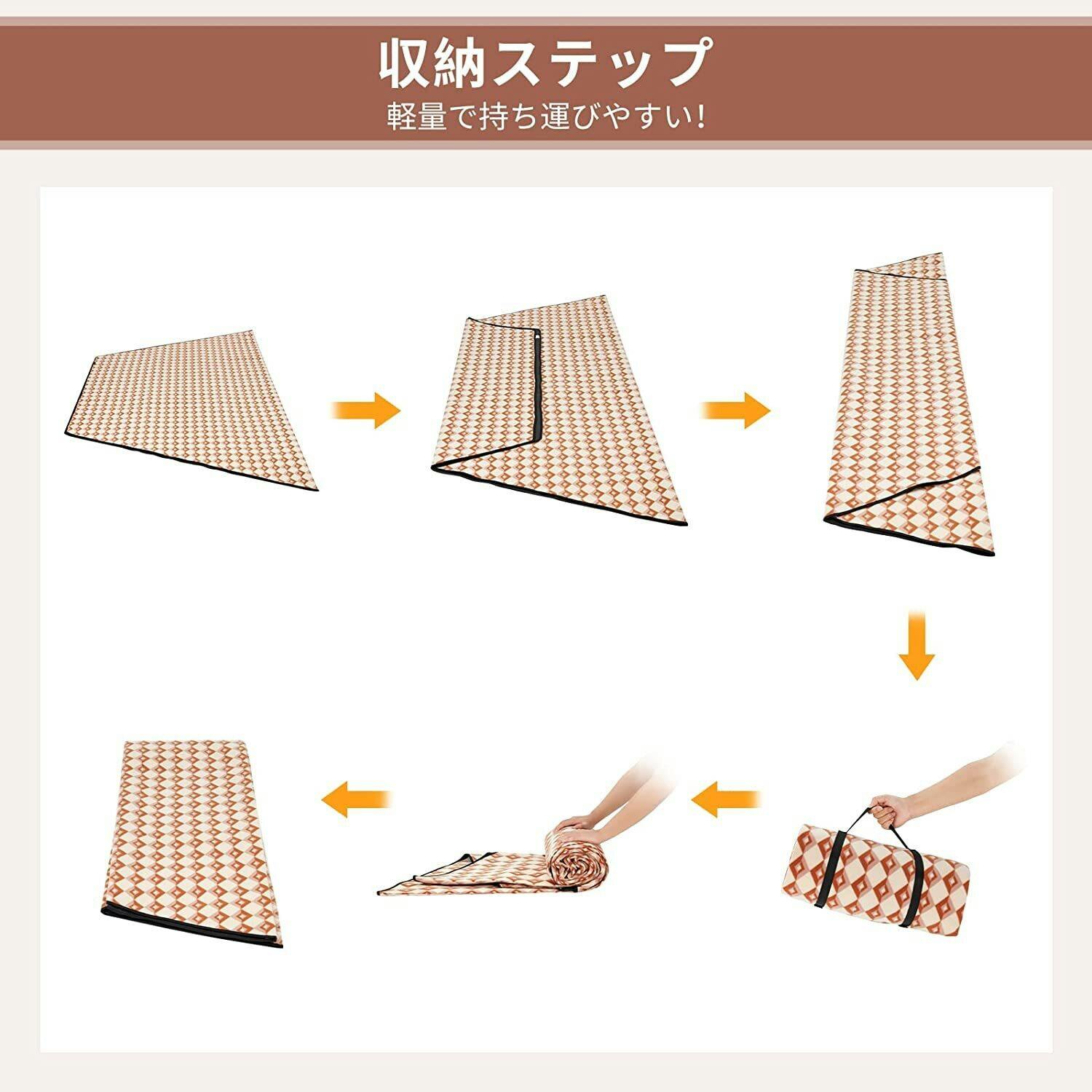 収納ステップ
軽量で持ち運びやすい!