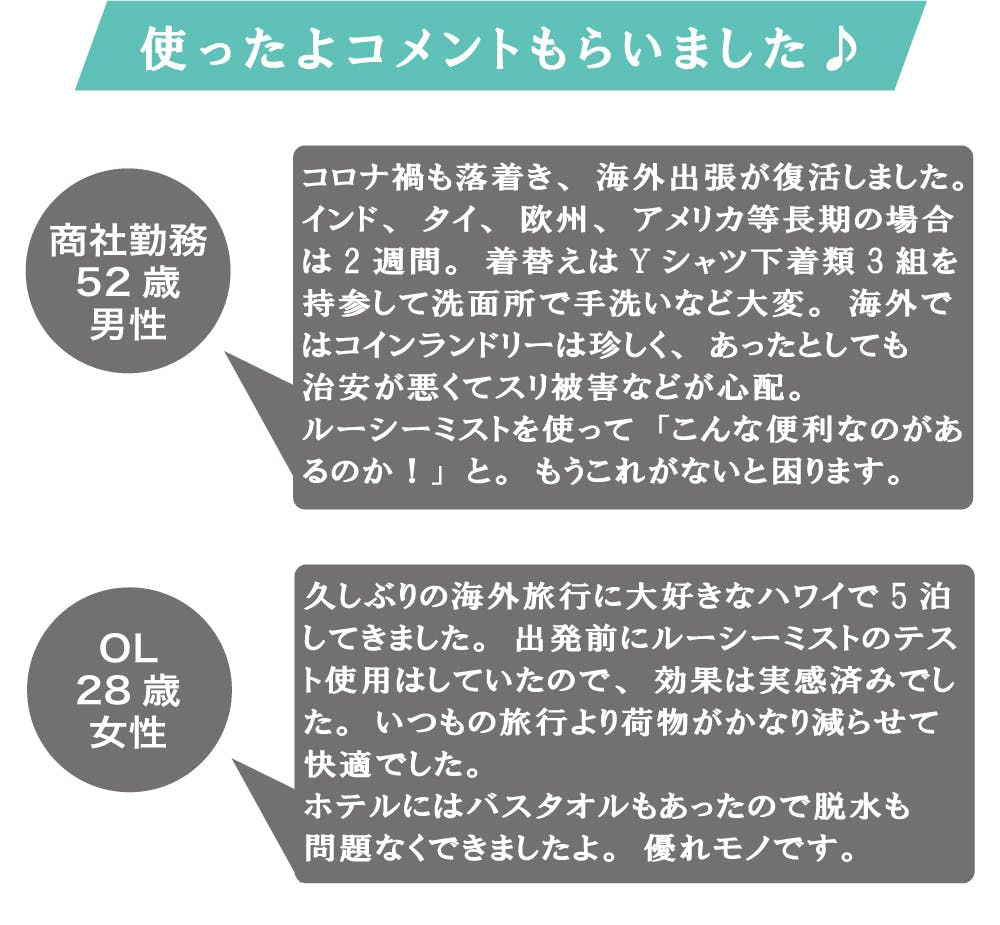 使ったよコメントもらいました♪

商社勤務
52歳
男性

コロナ禍も落着き、海外出張が復活しました。インド、タイ、欧州、アメリカ等長期の場合は2週間。着替えはYシャツ下着類3組を持参して洗面所で手洗いなど大変。海外ではコインランドリーは珍しく、あったとしても治安が悪くてスリ被害などが心配。
ルーシーミストを使って「こんな便利なのがあるのか！」と。もうこれがないと困ります。

OL
28歳
女性

久しぶりの海外旅行に大好きなハワイで5泊してきました。出発前にルーシーミストのテスト使用はしていたので、効果は実感済みでした。いつもの旅行より荷物がかなり減らせて快適でした。
ホテルにはバスタオルもあったので脱水も問題なくできましたよ。優れモノです。