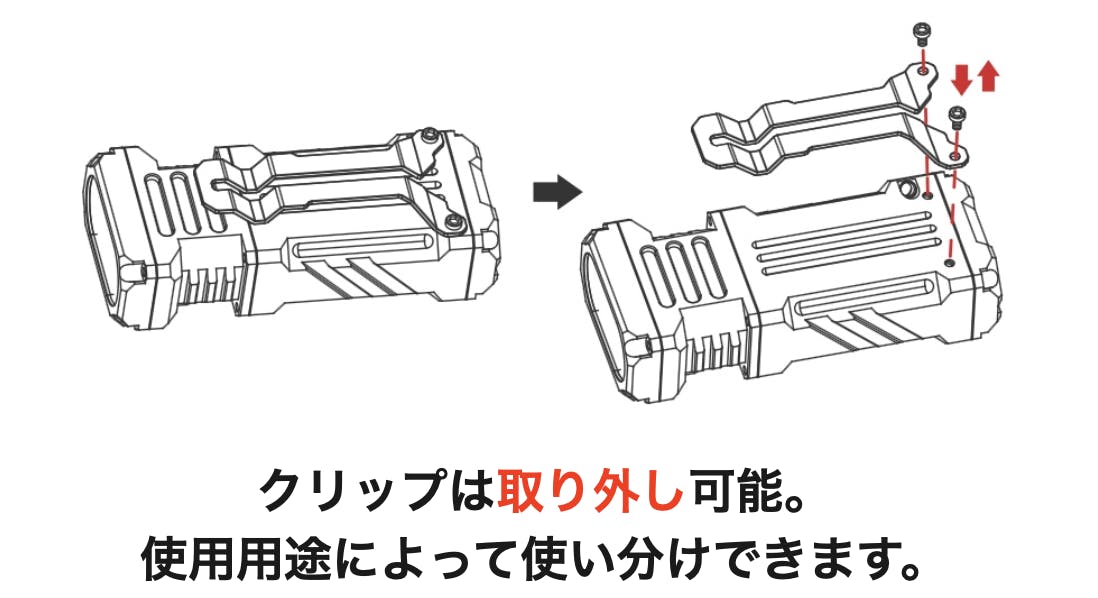 クリップは取り外し可能。
使用用途によって使い分けできます。