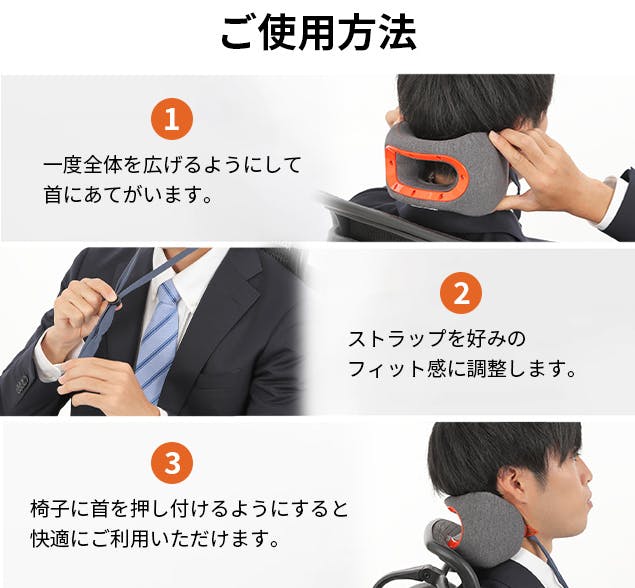 ご使用方法

1

一度全体を広げるようにして首にあてがいます。

2

ストラップを好みのフィット感に調整します。

3

椅子に首を押し付けるようにすると快適にご利用いただけます。