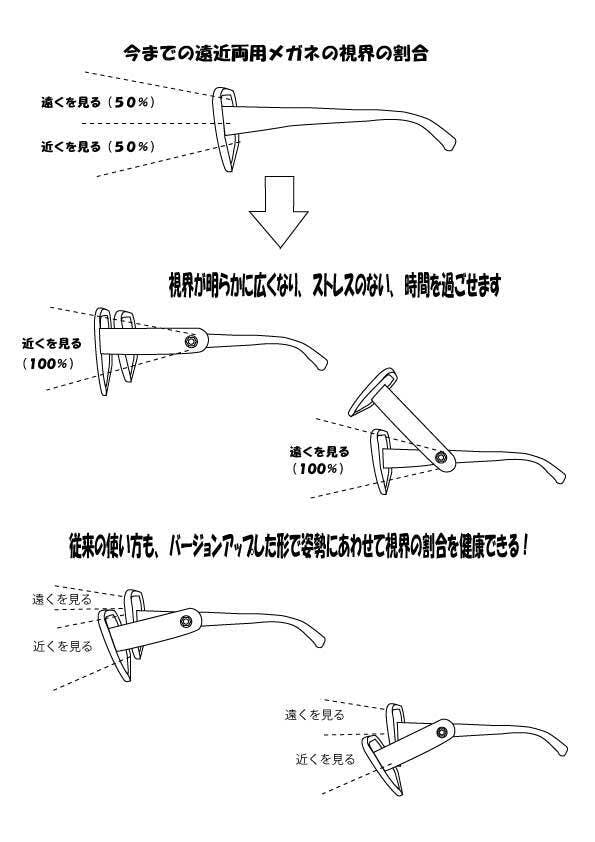 今までの遠近両用メガネの視界の割合

遠くを見る（50%）

近くを見る（50%）

視界が明らかに広くなり、ストレスのない、時間を過ごせます

近くを見る
（100%）

遠くを見る
（100%）

従来の使い方も、バージョンアップした形で姿勢にあわせて視界の割合を健康できる！

遠くを見る

近くを見る

遠くを見る

近くを見る