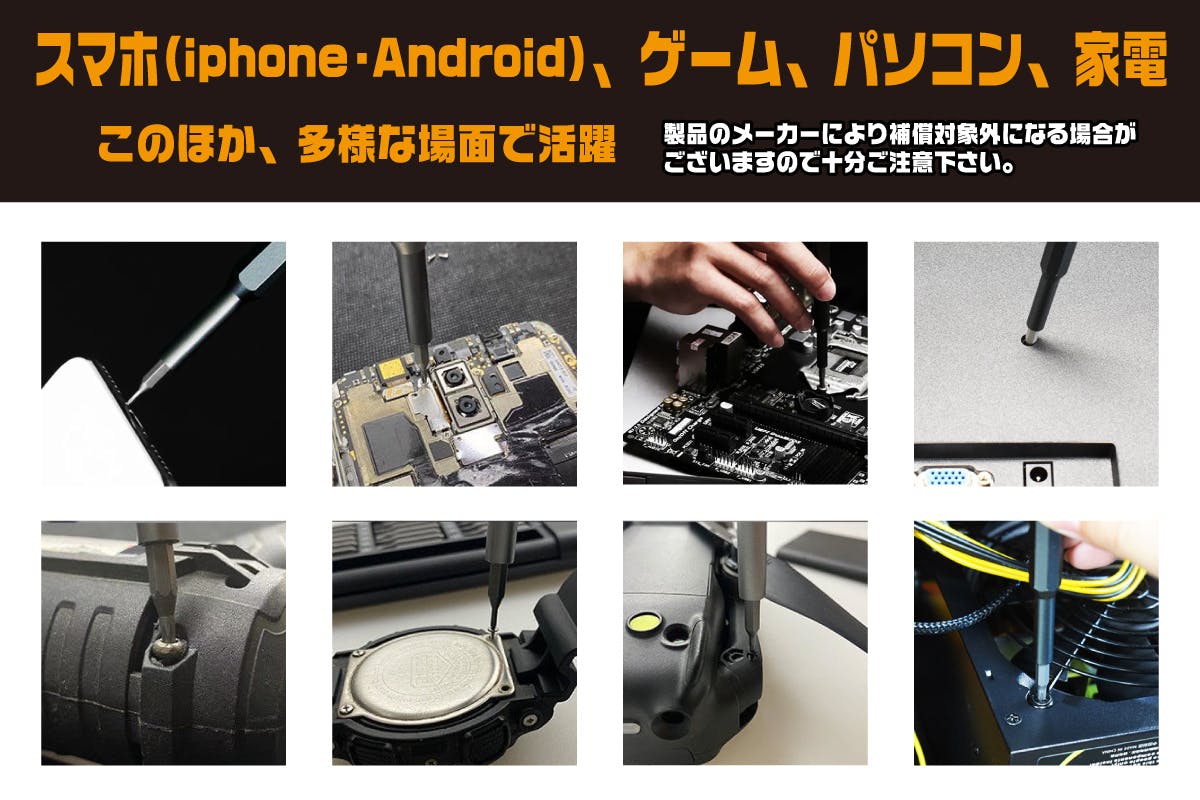 スマホ(iphone･Android)、ゲーム、パソコン、家電

このほか、多様な場面で活躍

製品のメーカーにより補償対象外になる場合がございますので十分ご注意下さい。