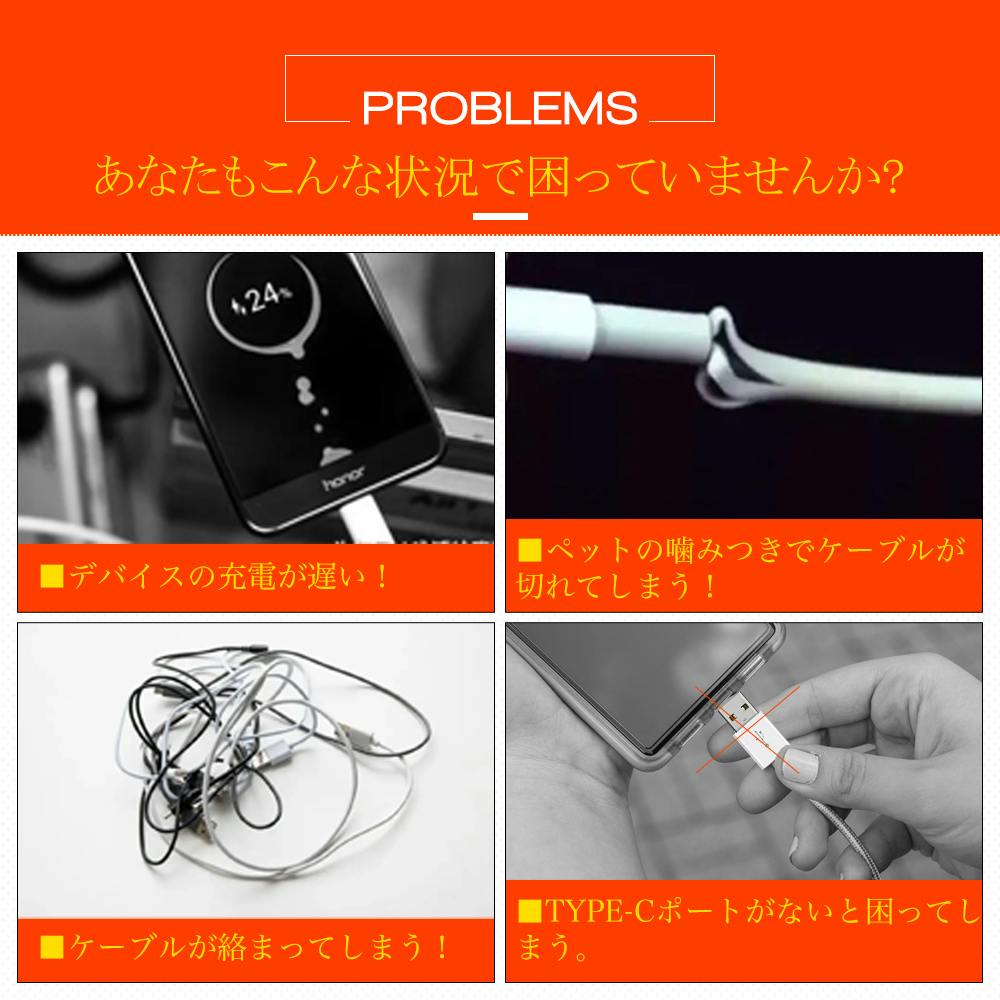 PROBLEMS

あなたもこんな状況で困っていませんか?

24%

honor

■デバイスの充電が遅い！

■ペットの噛みつきでケーブルが切れてしまう！

■ケーブルが絡まってしまう！

■TYPE-Cポートがないと困ってしまう。