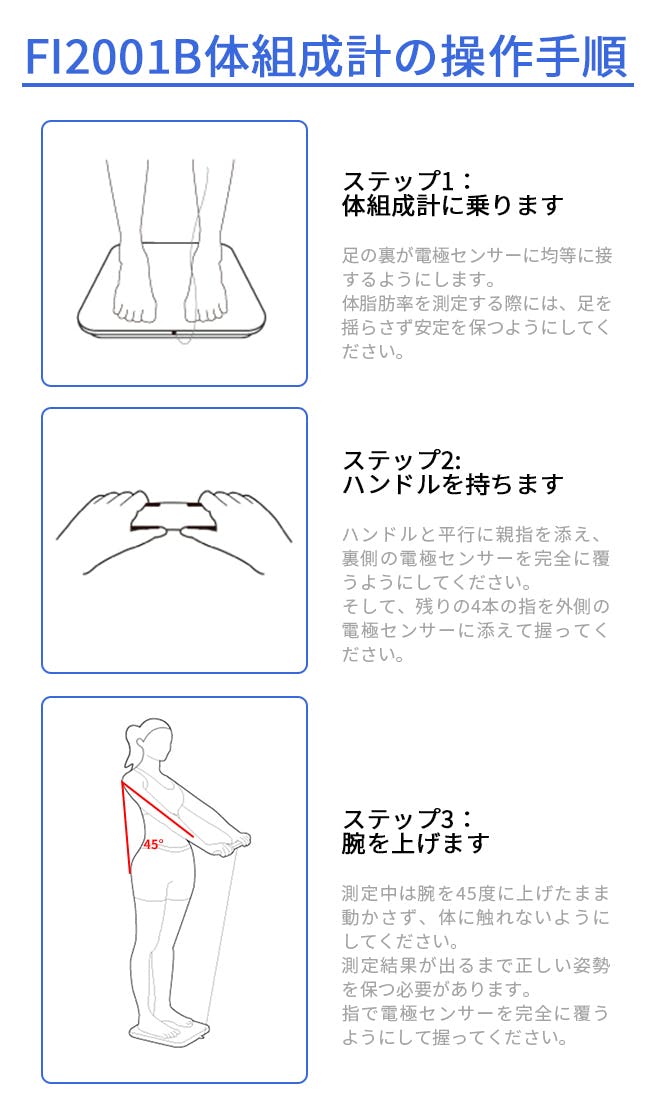 FI2001B体組成計の操作手順

ステップ1：
体組成計に乗ります

足の裏が電極センサーに均等に接するようにします。
体脂肪率を測定する際には、足を揺らさず安定を保つようにしてください。

ステップ2:
ハンドルを持ちます

ハンドルと平行に親指を添え、裏側の電極センサーを完全に覆うようにしてください。
そして、残りの4本の指を外側の電極センサーに添えて握ってください。

45°

ステップ3：
腕を上げます

測定中は腕を45度に上げたまま動かさず、体に触れないようにしてください。
測定結果が出るまで正しい姿勢を保つ必要があります。
指で電極センサーを完全に覆うようにして握ってください。