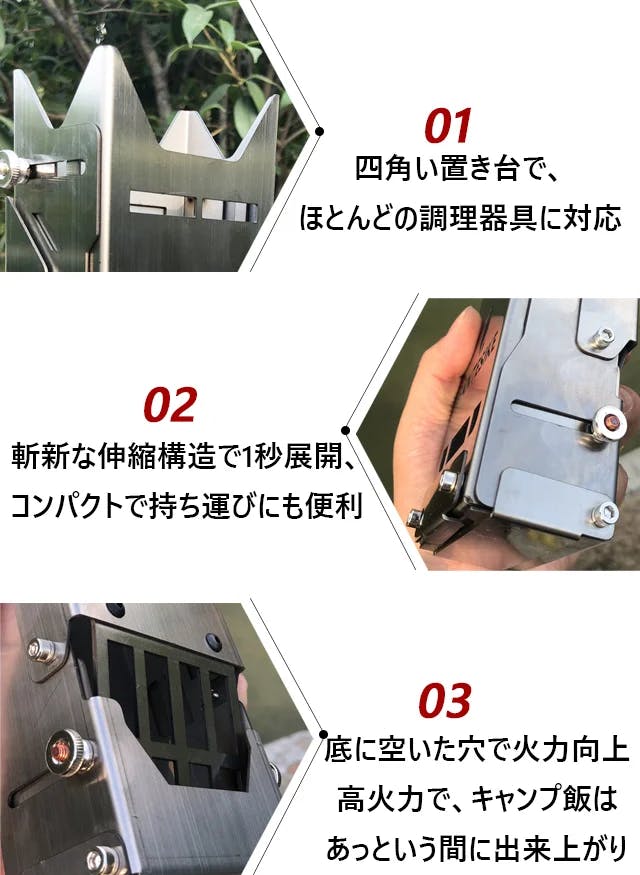 01
四角い置き台で、
ほとんどの調理器具に対応

02
斬新な伸縮構造で1秒展開、
コンパクトで持ち運びにも便利

03
底に空いた穴で火力向上
高火力で、キャンプ飯は
あっという間に出来上がり