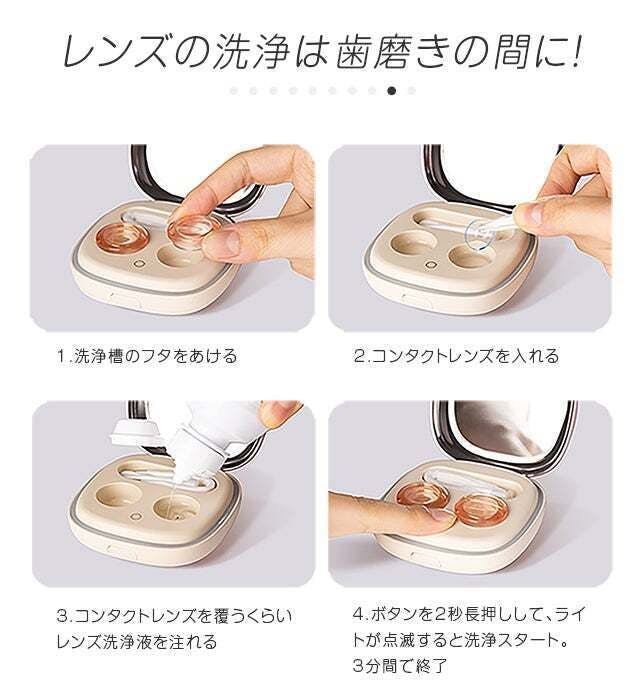 レンズの洗浄は歯磨きの間に!

1.洗浄槽のフタをあける

2.コンタクトレンズを入れる

3.コンタクトレンズを覆うくらいレンズ洗浄液を注れる

4.ボタンを2秒長押しして、ライトが点滅すると洗浄スタート。3分間で終了