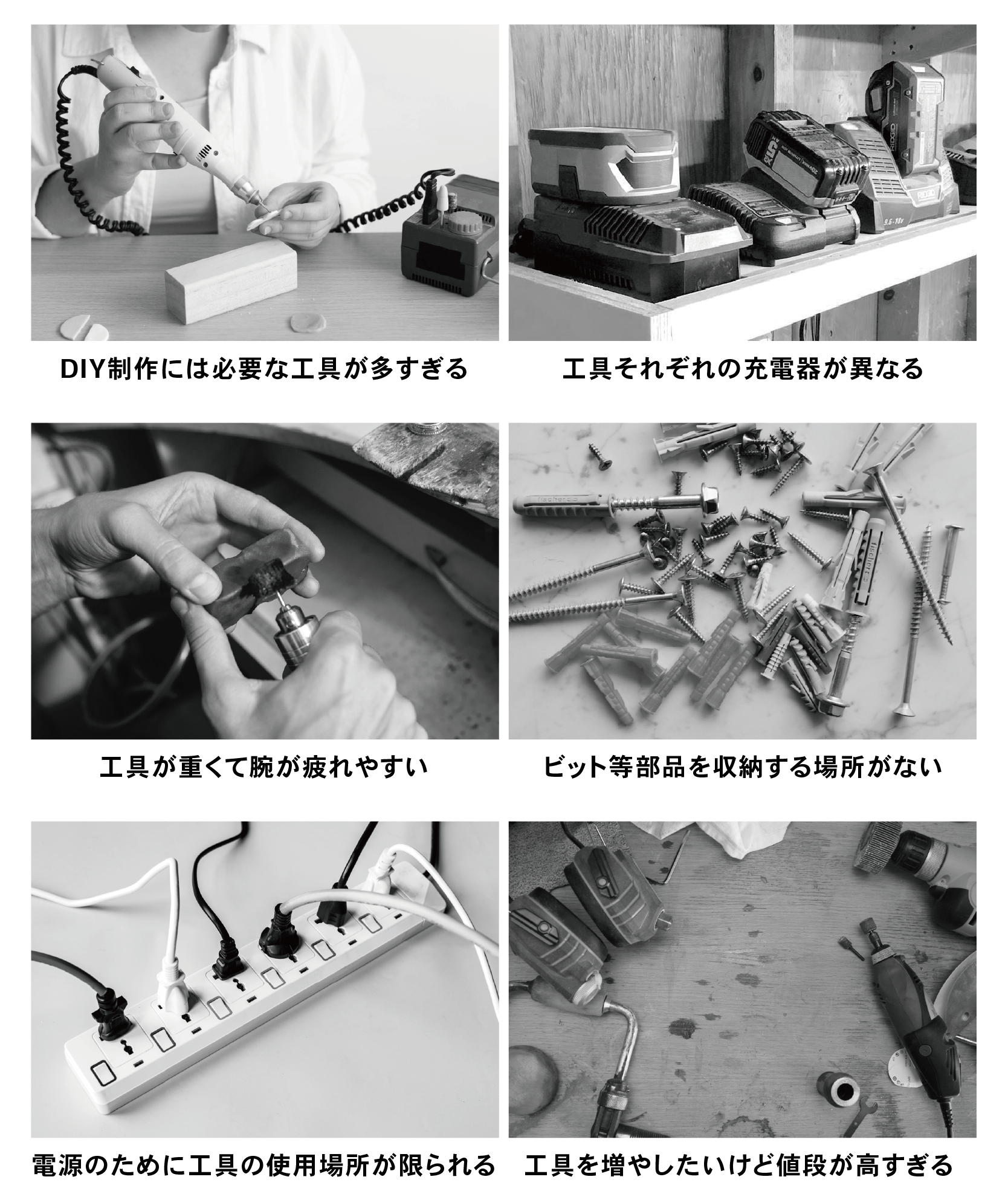 DIY制作には必要な工具が多すぎる

工具それぞれの充電器が異なる

工具が重くて腕が疲れやすい

ビット等部品を収納する場所がない

電源のために工具の使用場所が限られる

工具を増やしたいけど値段が高すぎる