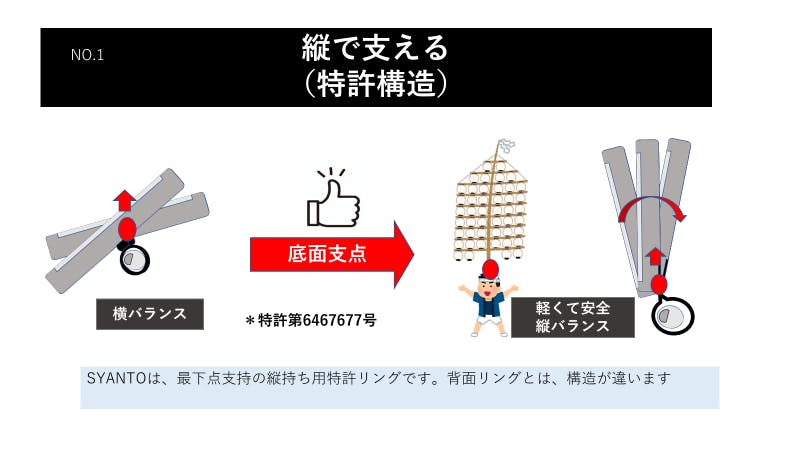 NO.1

縦で支える
（特許構造）

底面支点

横バランス

＊特許第6467677号

軽くて安全
縦バランス

SYANTOは、最下点支持の縦持ち用特許リングです。背面リングとは、構造が違います