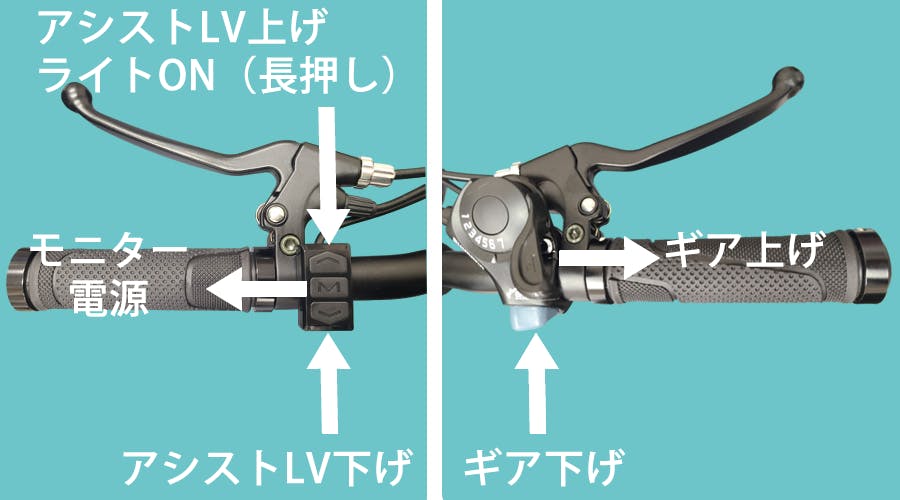 アシストLV上げ
ライトON（長押し）

モニター
電源

M

アシストLV下げ

1234567

ギア上げ

ギア下げ